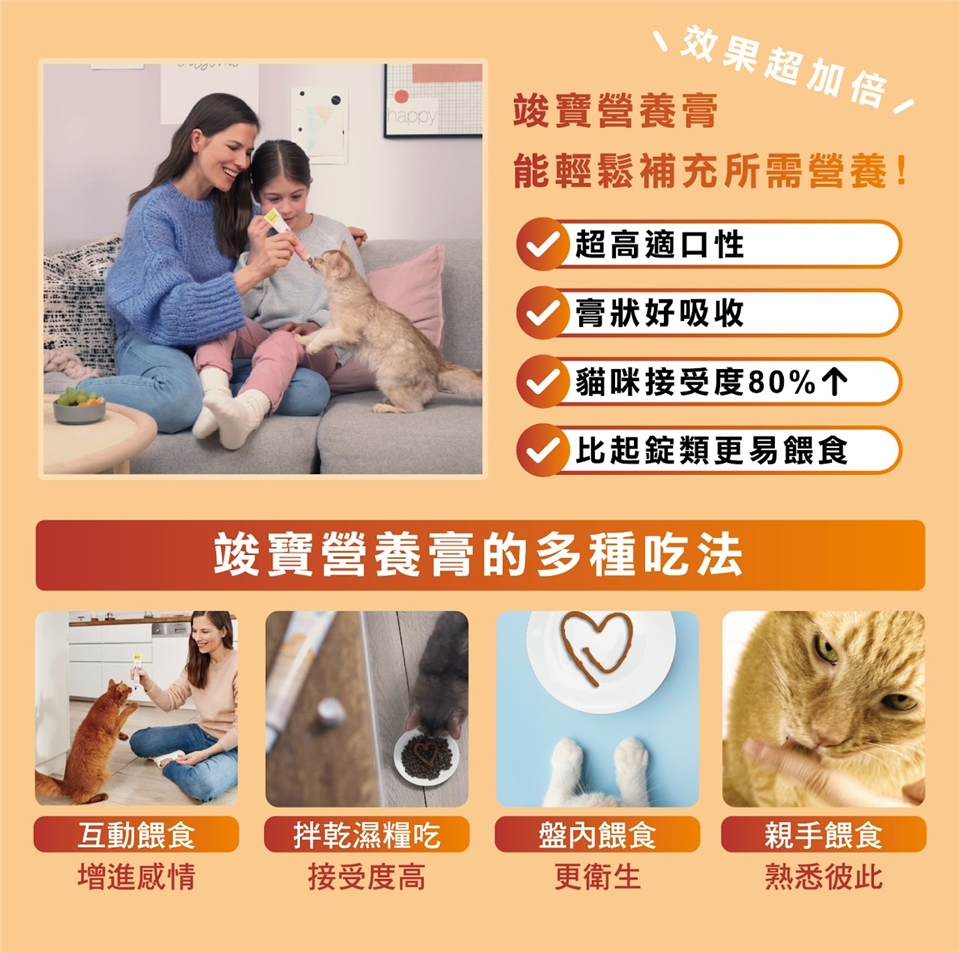 happy

效果超加倍

竣寶營養膏
能輕鬆補充所需營養!

超高適口性
膏狀好吸收
貓咪接受度80%↑
比起錠類更易餵食

竣寶營養膏的多種吃法

互動餵食
增進感情

拌乾濕糧吃
接受度高

盤內餵食
更衛生

親手餵食
熟悉彼此