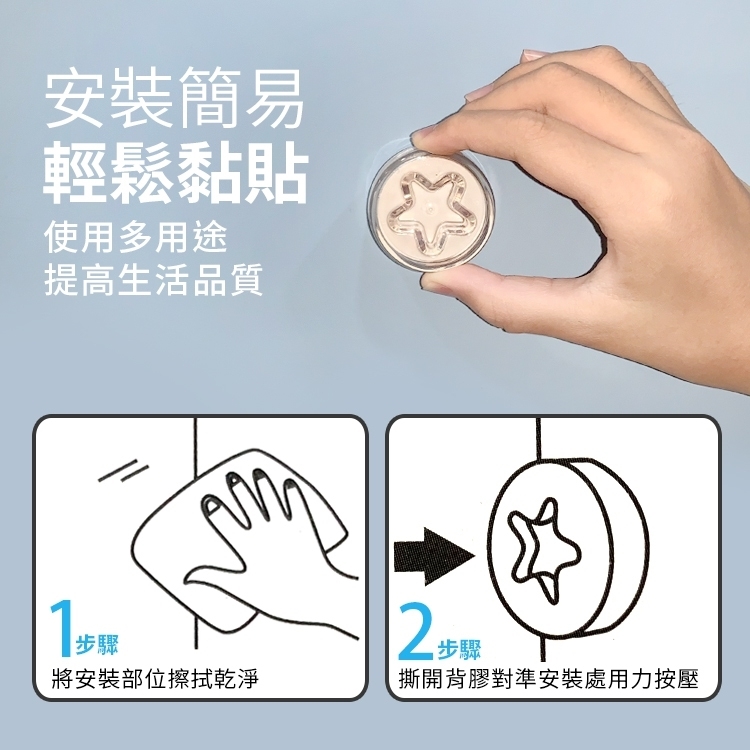 安裝簡易
輕鬆黏貼
使用多用途
提高生活品質

1步驟
將安裝部位擦拭乾淨

2步驟
撕開背膠對準安裝處用力按壓