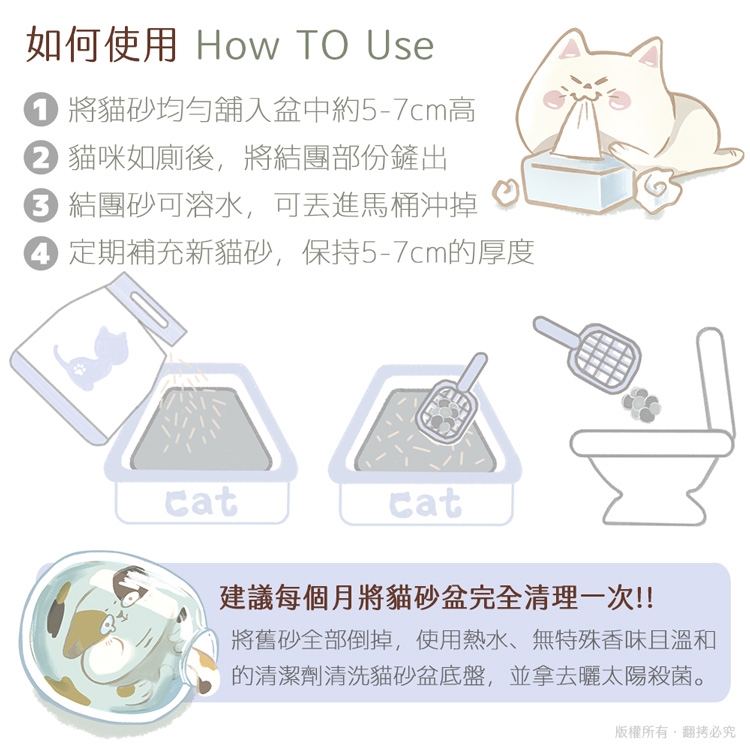 如何使用 How TO Use

1 將貓砂均勻鋪入盆中約5-7cm高

2 貓咪如廁後，將結團部份鏟出

3 結團砂可溶水，可丟進馬桶沖掉

4 定期補充新貓砂，保持5-7cm的厚度

cat

cat

建議每個月將貓砂盆完全清理一次!!

將舊砂全部倒掉，使用熱水、無特殊香味且溫和的清潔劑清洗貓砂盆底盤，並拿去曬太陽殺菌。

版權所有 · 翻拷必究