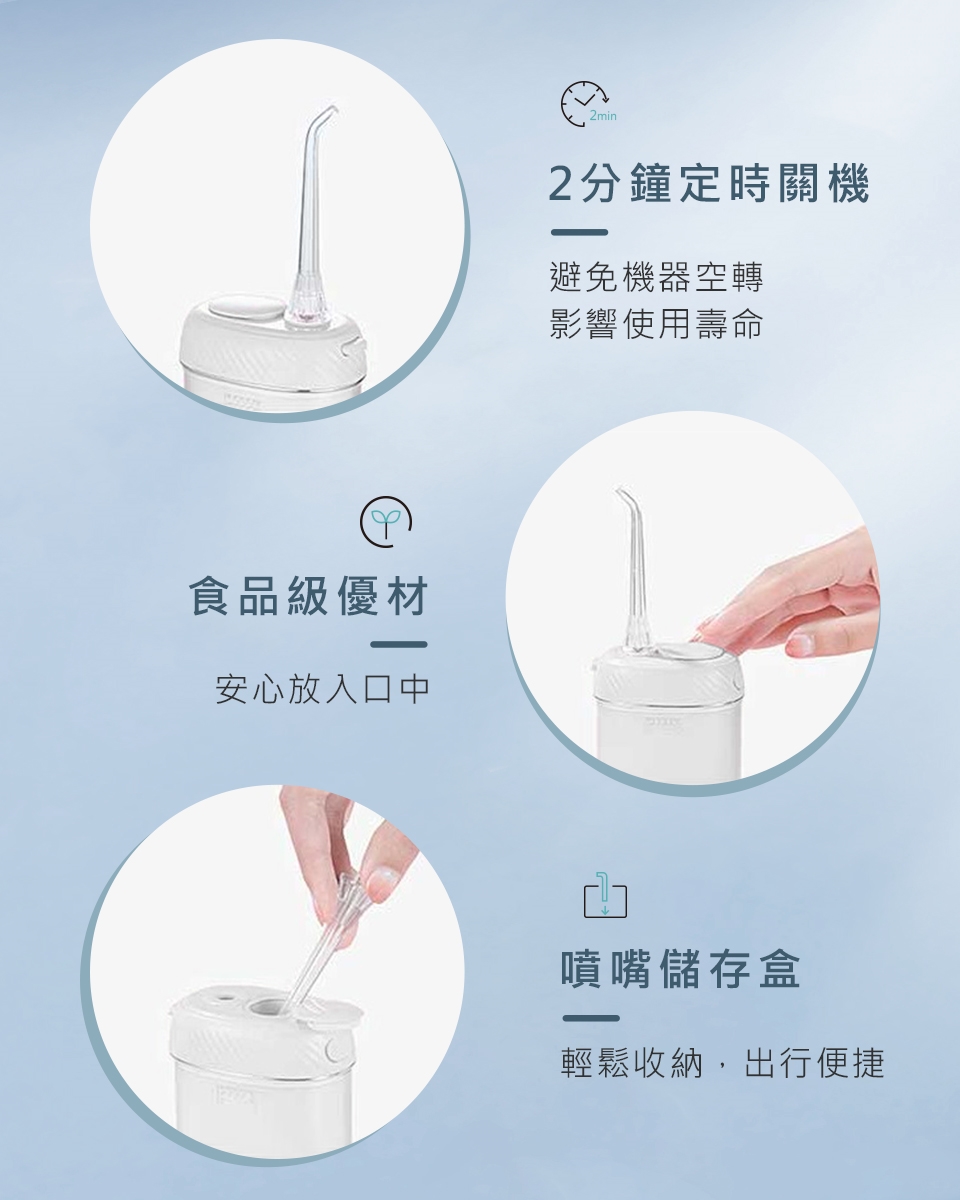 2min

2分鐘定時關機

避免機器空轉
影響使用壽命

食品級優材

安心放入口中

噴嘴儲存盒

輕鬆收納，出行便捷