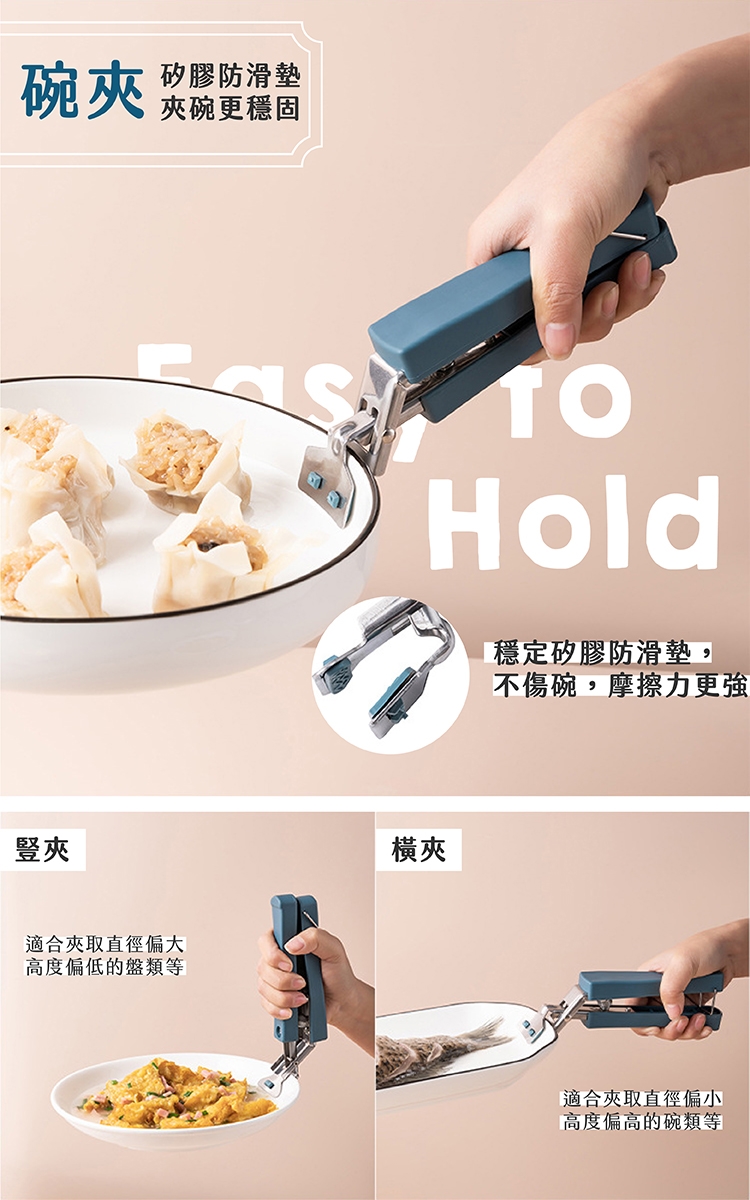 碗夾 矽膠防滑墊
夾碗更穩固

Easy to Hold

穩定矽膠防滑墊，
不傷碗，摩擦力更強

豎夾

適合夾取直徑偏大
高度偏低的盤類等

橫夾

適合夾取直徑偏小
高度偏高的碗類等