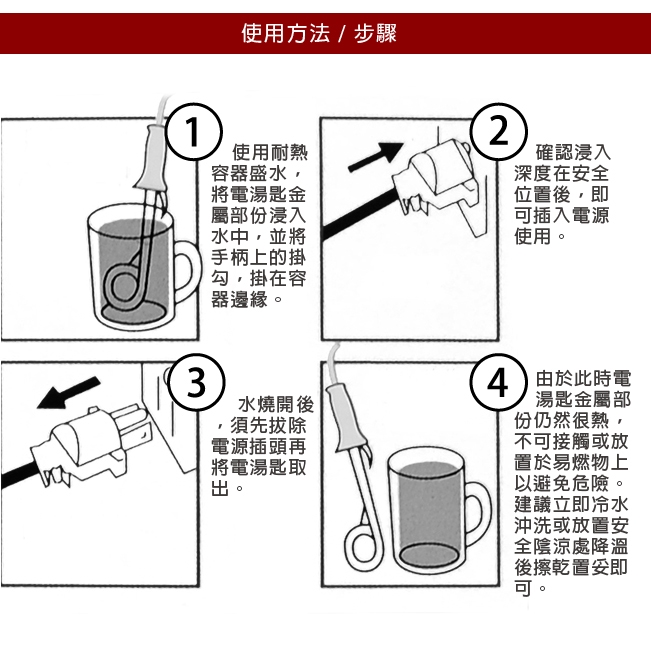 使用方法 / 步驟

1

使用耐熱容器盛水，將電湯匙金屬部份浸入水中，並將手柄上的掛勾，掛在容器邊緣。

2

確認浸入深度在安全位置後，即可插入電源使用。

3

水燒開後，須先拔除電源插頭再將電湯匙取出。

4

由於此時電湯匙金屬部份仍然很熱，不可接觸或放置於易燃物上以避免危險。建議立即冷水沖洗或放置安全陰涼處降溫後擦乾置妥即可。