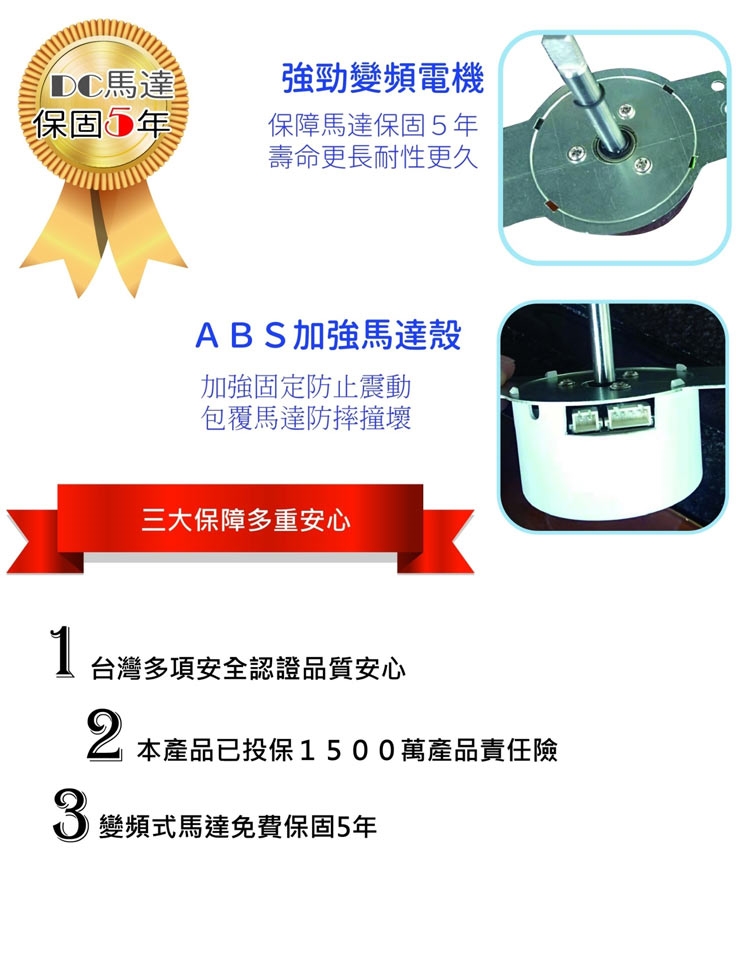 DC馬達
保固5年

強勁變頻電機
保障馬達保固５年
壽命更長耐性更久

ＡＢＳ加強馬達殼
加強固定防止震動
包覆馬達防摔撞壞

三大保障多重安心

1 台灣多項安全認證品質安心

2 本產品已投保１５００萬產品責任險

3 變頻式馬達免費保固5年