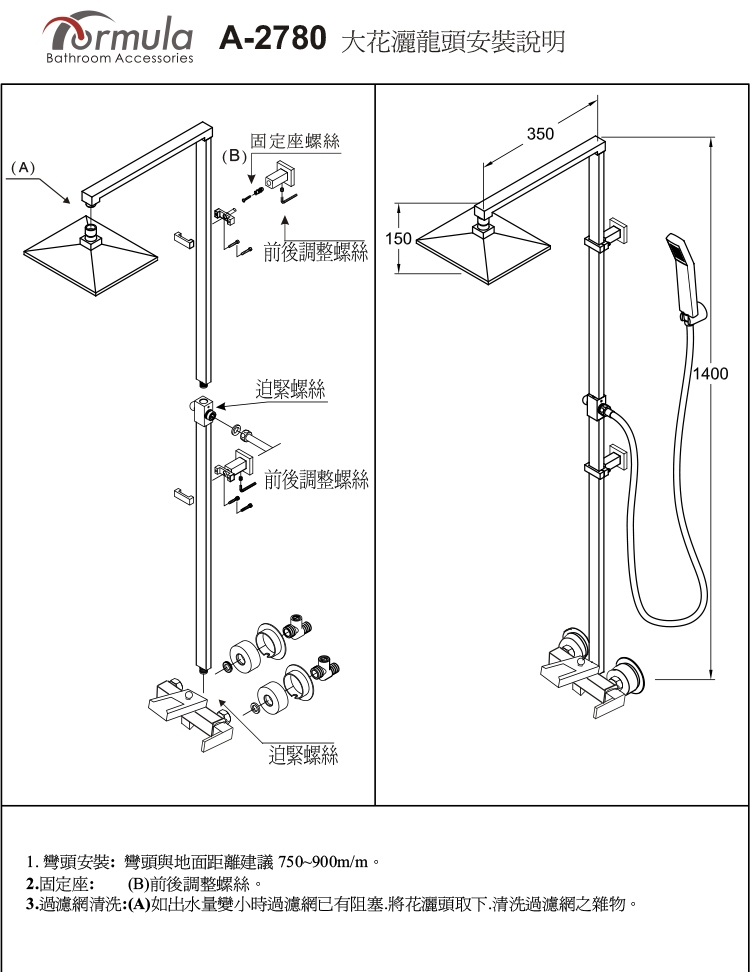 Formula Bathroom Accessories A-2780 大花灑龍頭安裝說明

(A)

(B) 固定座螺絲

前後調整螺絲

迫緊螺絲

前後調整螺絲

迫緊螺絲

350

150

1400

1. 彎頭安裝: 彎頭與地面距離建議 750~900m/m。
2.固定座: (B)前後調整螺絲。
3.過濾網清洗:(A)如出水量變小時過濾網已有阻塞.將花灑頭取下.清洗過濾網之雜物。