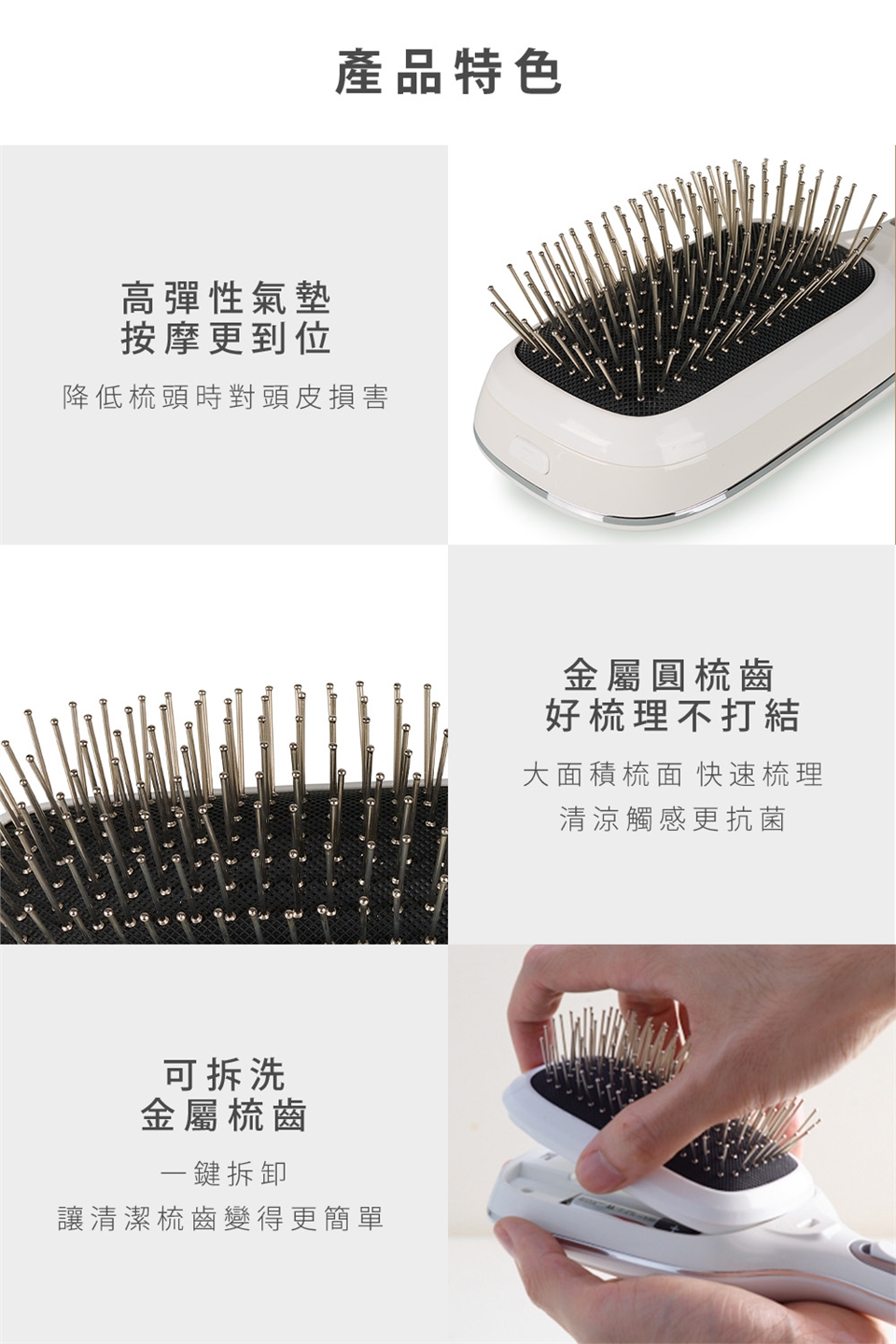 產品特色

高彈性氣墊
按摩更到位

降低梳頭時對頭皮損害

金屬圓梳齒
好梳理不打結

大面積梳面 快速梳理
清涼觸感更抗菌

可拆洗
金屬梳齒

一鍵拆卸
讓清潔梳齒變得更簡單