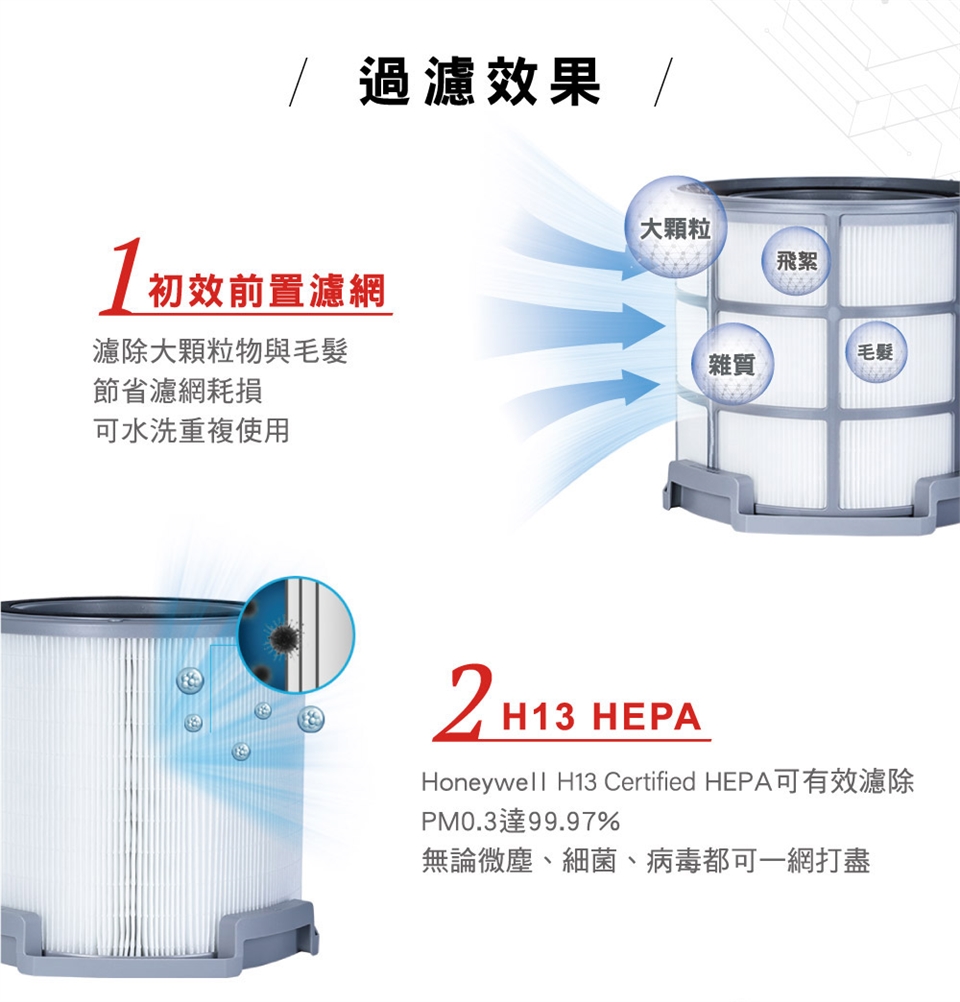 / 過濾效果 /

1 初效前置濾網

濾除大顆粒物與毛髮
節省濾網耗損
可水洗重複使用

大顆粒
飛絮
雜質
毛髮

2 H13 HEPA

Honeywell H13 Certified HEPA可有效濾除 PM0.3達99.97%
無論微塵、細菌、病毒都可一網打盡