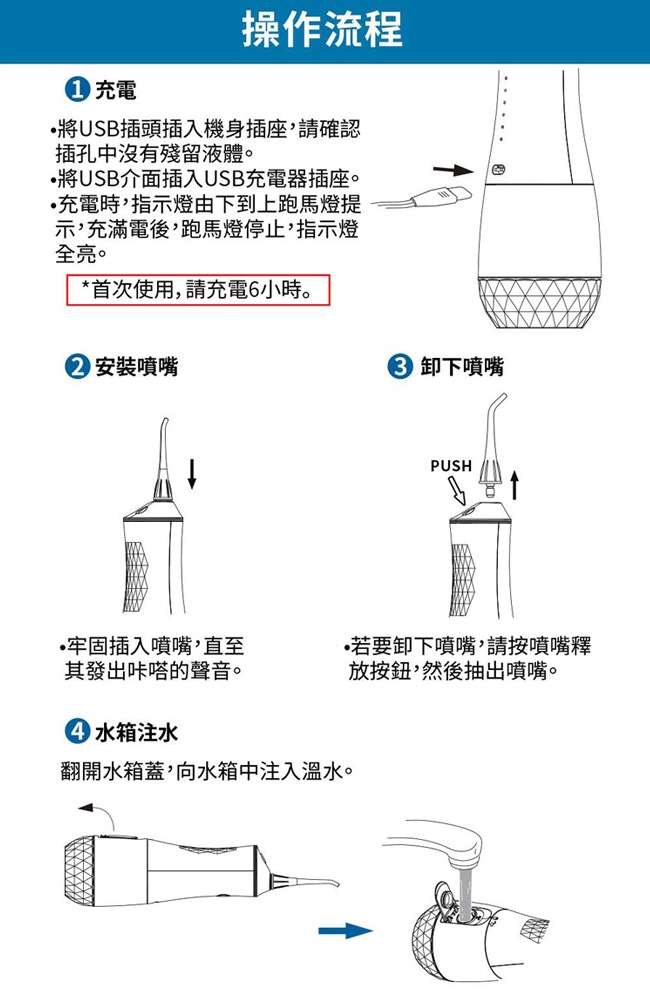 操作流程

1 充電

•將USB插頭插入機身插座，請確認插孔中沒有殘留液體。
•將USB介面插入USB充電器插座。
•充電時，指示燈由下到上跑馬燈提示，充滿電後，跑馬燈停止，指示燈全亮。

*首次使用，請充電6小時。

2 安裝噴嘴

•牢固插入噴嘴，直至其發出咔嗒的聲音。

3 卸下噴嘴

PUSH

•若要卸下噴嘴，請按噴嘴釋放按鈕，然後抽出噴嘴。

4 水箱注水

翻開水箱蓋，向水箱中注入溫水。