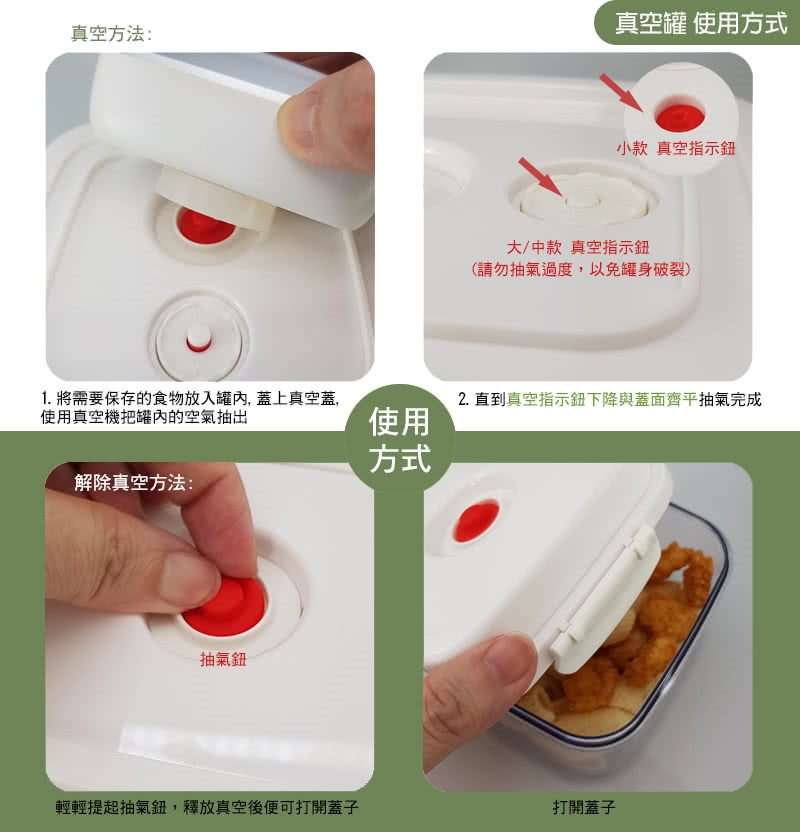 真空罐 使用方式

真空方法:

小款 真空指示鈕

大/中款 真空指示鈕
(請勿抽氣過度，以免罐身破裂)

1. 將需要保存的食物放入罐內, 蓋上真空蓋, 使用真空機把罐內的空氣抽出

2. 直到真空指示鈕下降與蓋面齊平抽氣完成

使用方式

解除真空方法:

抽氣鈕

輕輕提起抽氣鈕，釋放真空後便可打開蓋子

打開蓋子