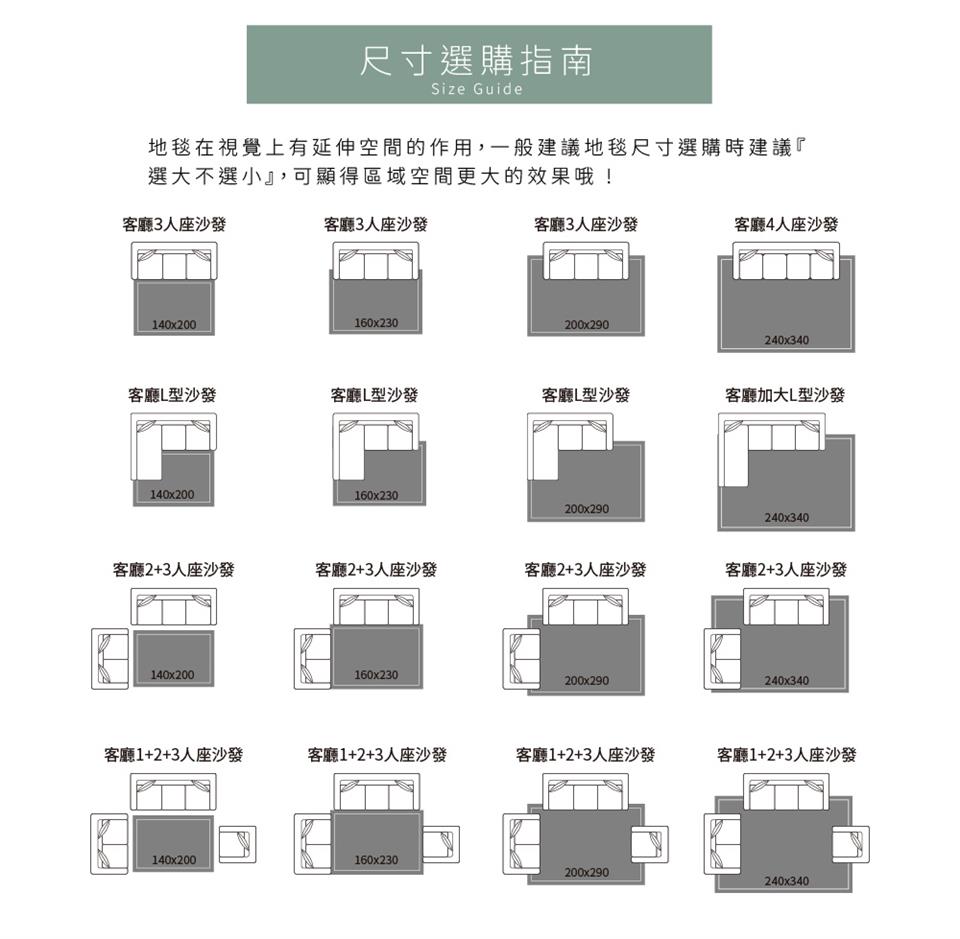 尺寸選購指南
Size Guide

地毯在視覺上有延伸空間的作用，一般建議地毯尺寸選購時建議『選大不選小』，可顯得區域空間更大的效果哦！

客廳3人座沙發
140x200

客廳3人座沙發
160x230

客廳3人座沙發
200x290

客廳4人座沙發
240x340

客廳L型沙發
140x200

客廳L型沙發
160x230

客廳L型沙發
200x290

客廳加大L型沙發
240x340

客廳2+3人座沙發
140x200

客廳2+3人座沙發
160x230

客廳2+3人座沙發
200x290

客廳2+3人座沙發
240x340

客廳1+2+3人座沙發
140x200

客廳1+2+3人座沙發
160x230

客廳1+2+3人座沙發
200x290

客廳1+2+3人座沙發
240x340