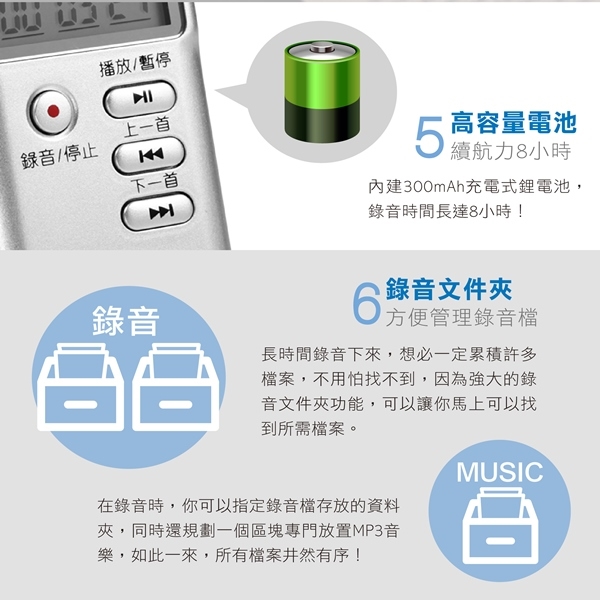 播放/暫停
錄音/停止
上一首
下一首

5 高容量電池
續航力8小時

內建300mAh充電式鋰電池，錄音時間長達8小時！

6 錄音文件夾
方便管理錄音檔

錄音

長時間錄音下來，想必一定累積許多檔案，不用怕找不到，因為強大的錄音文件夾功能，可以讓你馬上可以找到所需檔案。

MUSIC

在錄音時，你可以指定錄音檔存放的資料夾，同時還規劃一個區塊專門放置MP3音樂，如此一來，所有檔案井然有序！