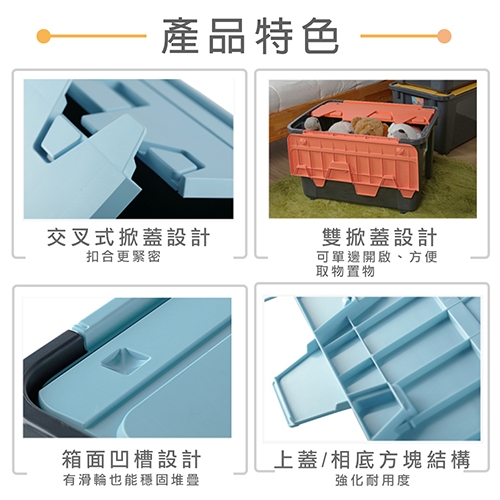 產品特色

交叉式掀蓋設計
扣合更緊密

雙掀蓋設計
可單邊開啟、方便取物置物

箱面凹槽設計
有滑輪也能穩固堆疊

上蓋/相底方塊結構
強化耐用度