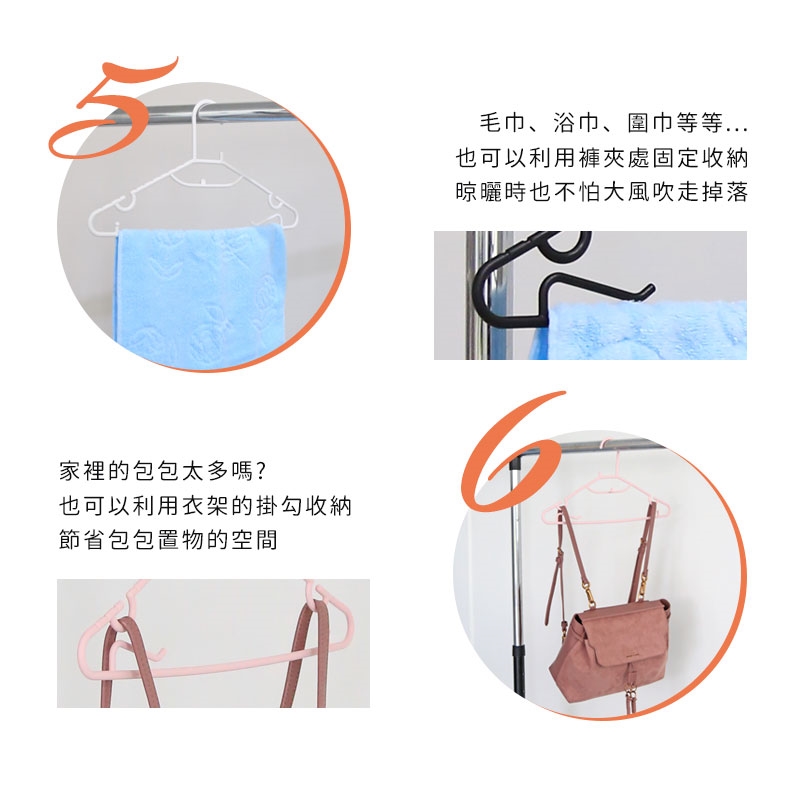 5

毛巾、浴巾、圍巾等等...
也可以利用褲夾處固定收納
晾曬時也不怕大風吹走掉落

家裡的包包太多嗎?
也可以利用衣架的掛勾收納
節省包包置物的空間

6