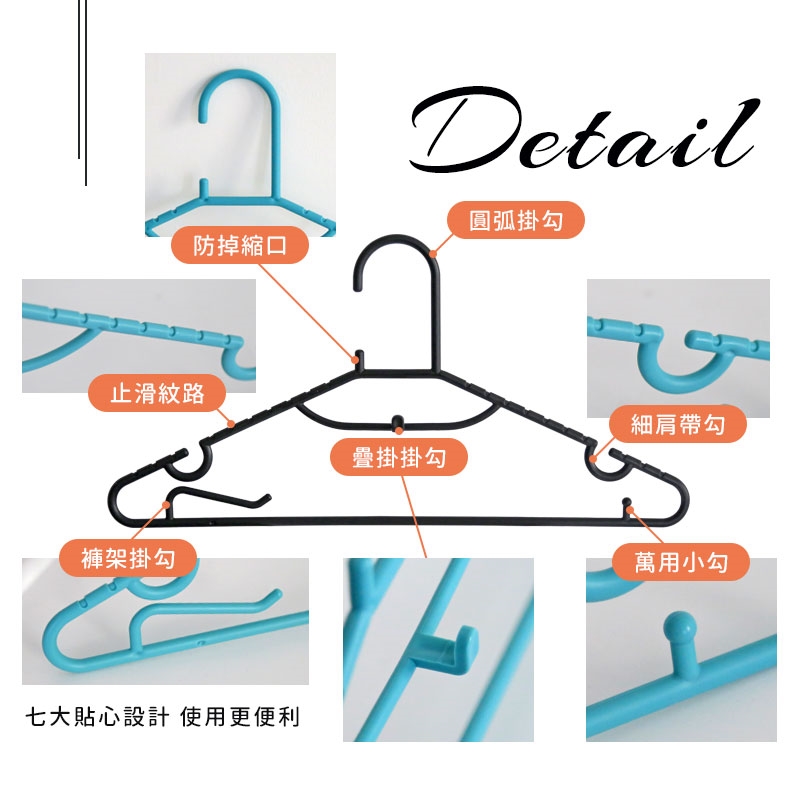 Detail

圓弧掛勾

防掉縮口

止滑紋路

細肩帶勾

疊掛掛勾

褲架掛勾

萬用小勾

七大貼心設計 使用更便利