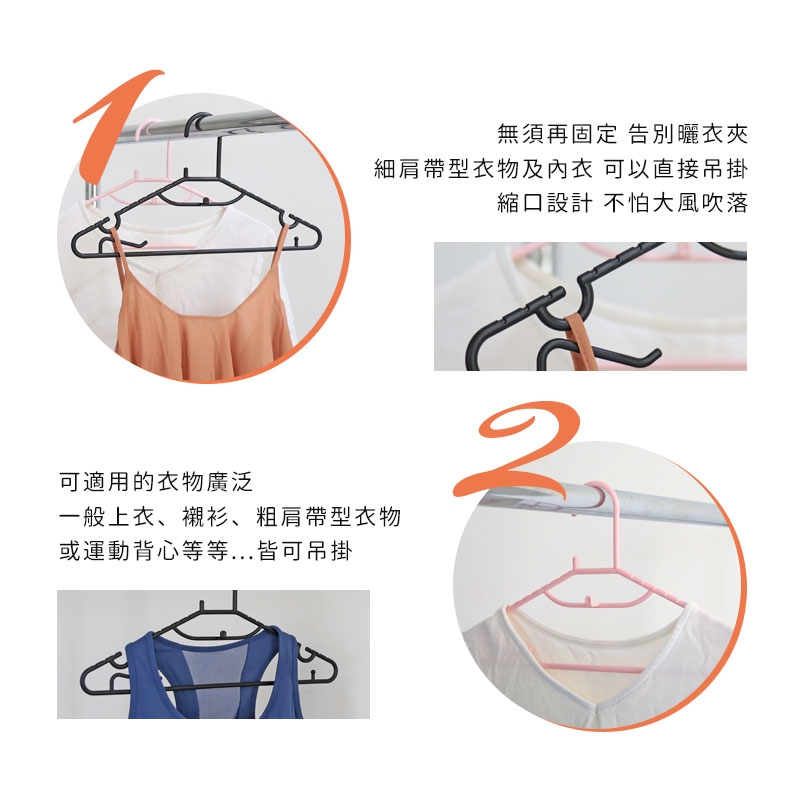 1

無須再固定 告別曬衣夾
細肩帶型衣物及內衣 可以直接吊掛
縮口設計 不怕大風吹落

2

可適用的衣物廣泛
一般上衣、襯衫、粗肩帶型衣物
或運動背心等等...皆可吊掛