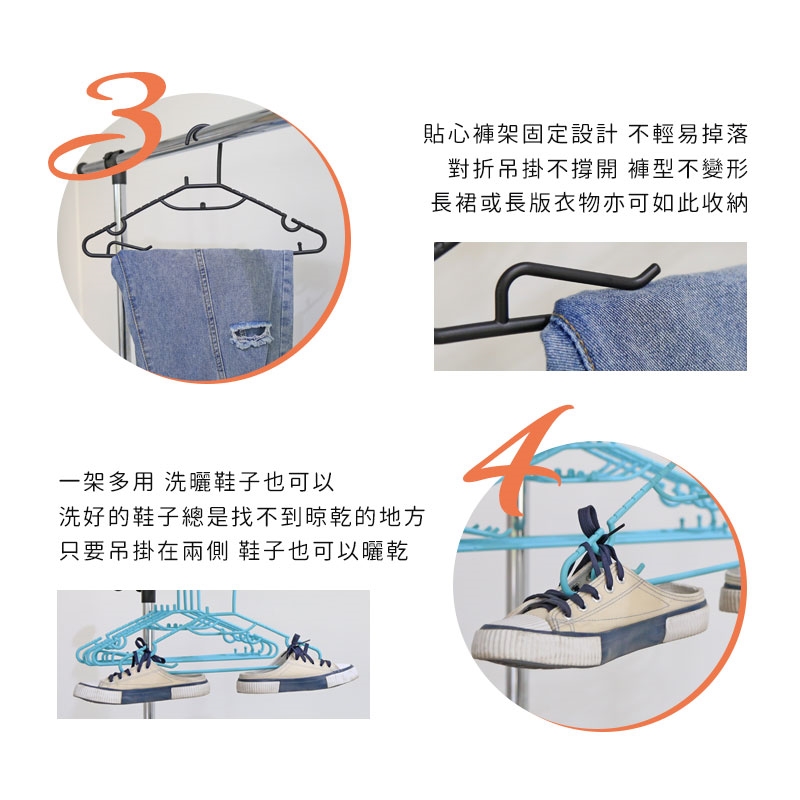 3

貼心褲架固定設計 不輕易掉落
對折吊掛不撐開 褲型不變形
長裙或長版衣物亦可如此收納

4

一架多用 洗曬鞋子也可以
洗好的鞋子總是找不到晾乾的地方
只要吊掛在兩側 鞋子也可以曬乾