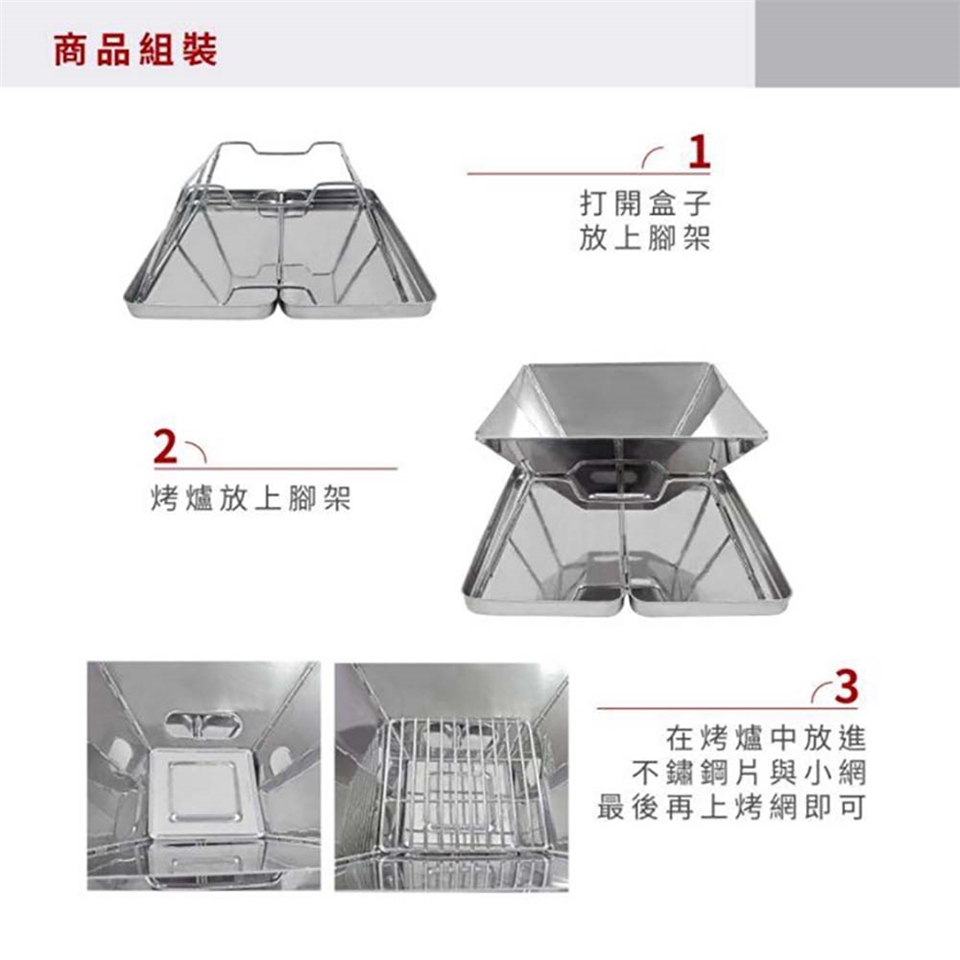 商品組裝

1
打開盒子
放上腳架

2
烤爐放上腳架

3
在烤爐中放進
不鏽鋼片與小網
最後再上烤網即可