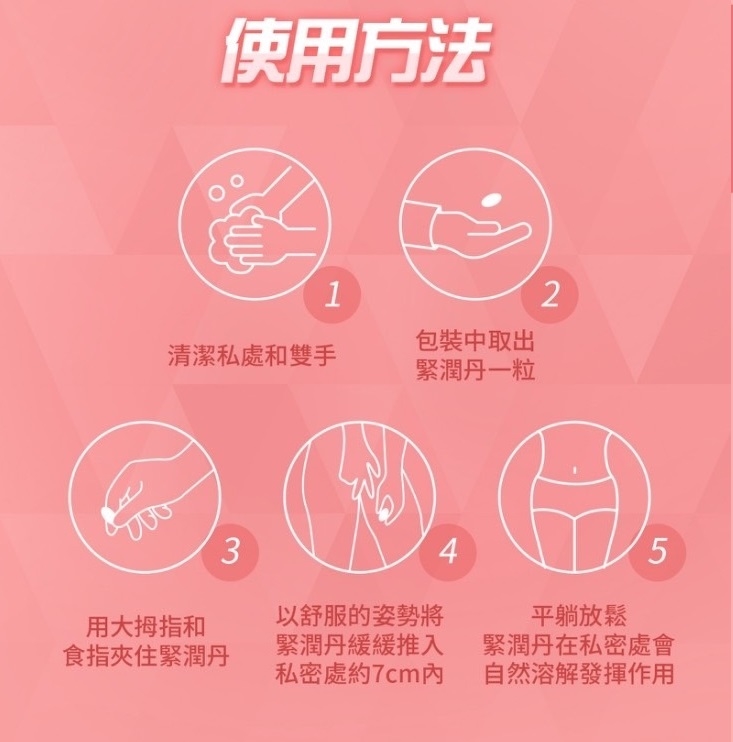 使用方法

1
清潔私處和雙手

2
包裝中取出
緊潤丹一粒

3
用大拇指和
食指夾住緊潤丹

4
以舒服的姿勢將
緊潤丹緩緩推入
私密處約7cm內

5
平躺放鬆
緊潤丹在私密處會
自然溶解發揮作用