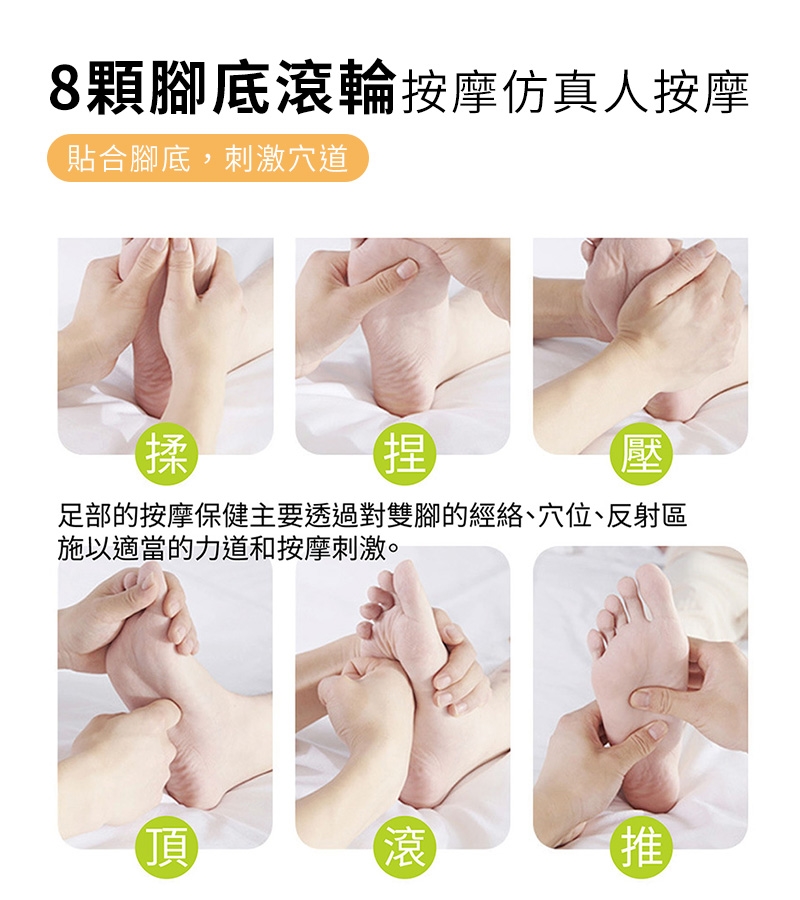 8顆腳底滾輪按摩仿真人按摩

貼合腳底，刺激穴道

揉

捏

壓

足部的按摩保健主要透過對雙腳的經絡、穴位、反射區施以適當的力道和按摩刺激。

頂

滾

推