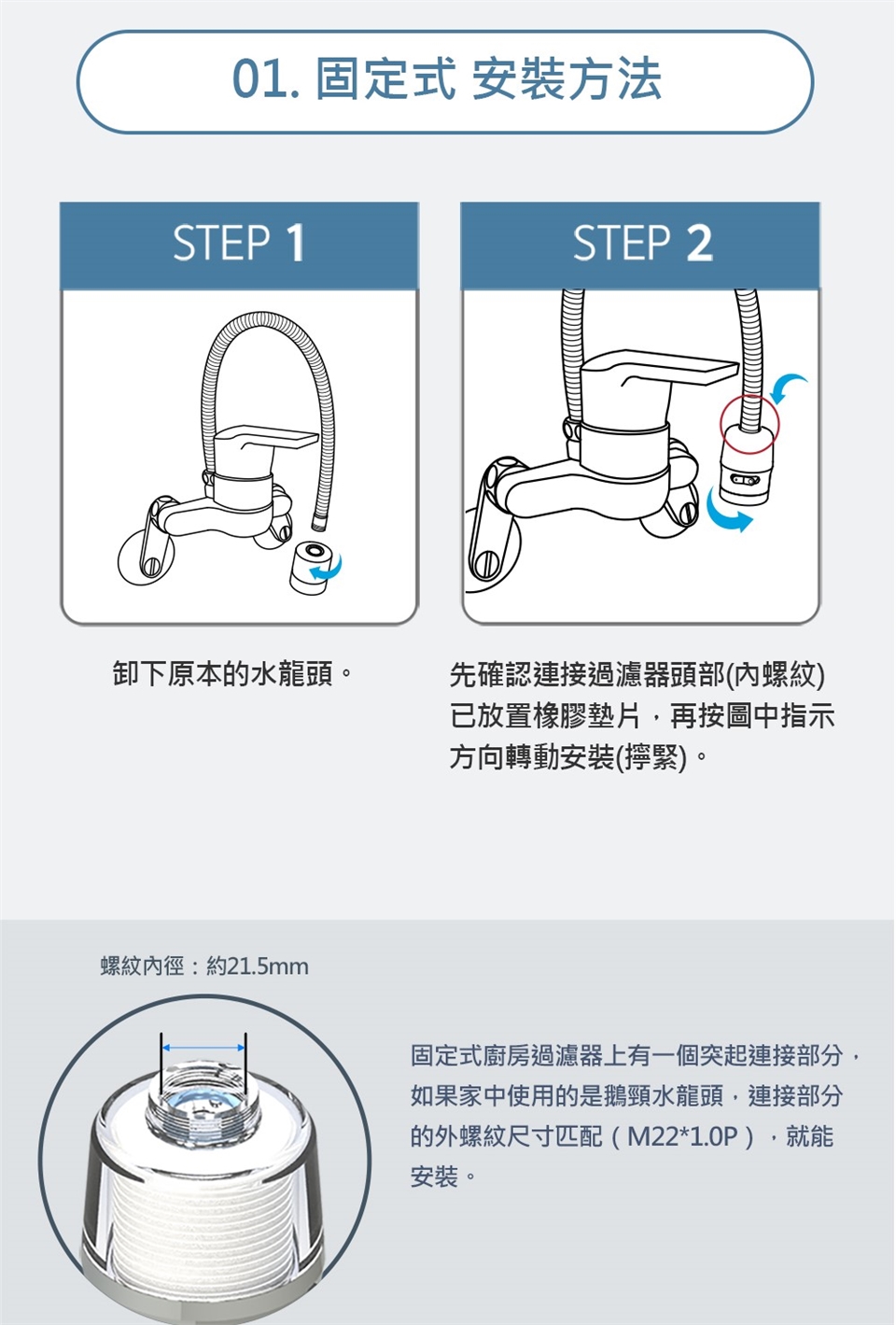 01. 固定式 安裝方法

STEP 1

卸下原本的水龍頭。

STEP 2

先確認連接過濾器頭部(內螺紋)已放置橡膠墊片，再按圖中指示方向轉動安裝(擰緊)。

螺紋內徑：約21.5mm

固定式廚房過濾器上有一個突起連接部分，如果家中使用的是鵝頸水龍頭，連接部分的外螺紋尺寸匹配（M22*1.0P），就能安裝。