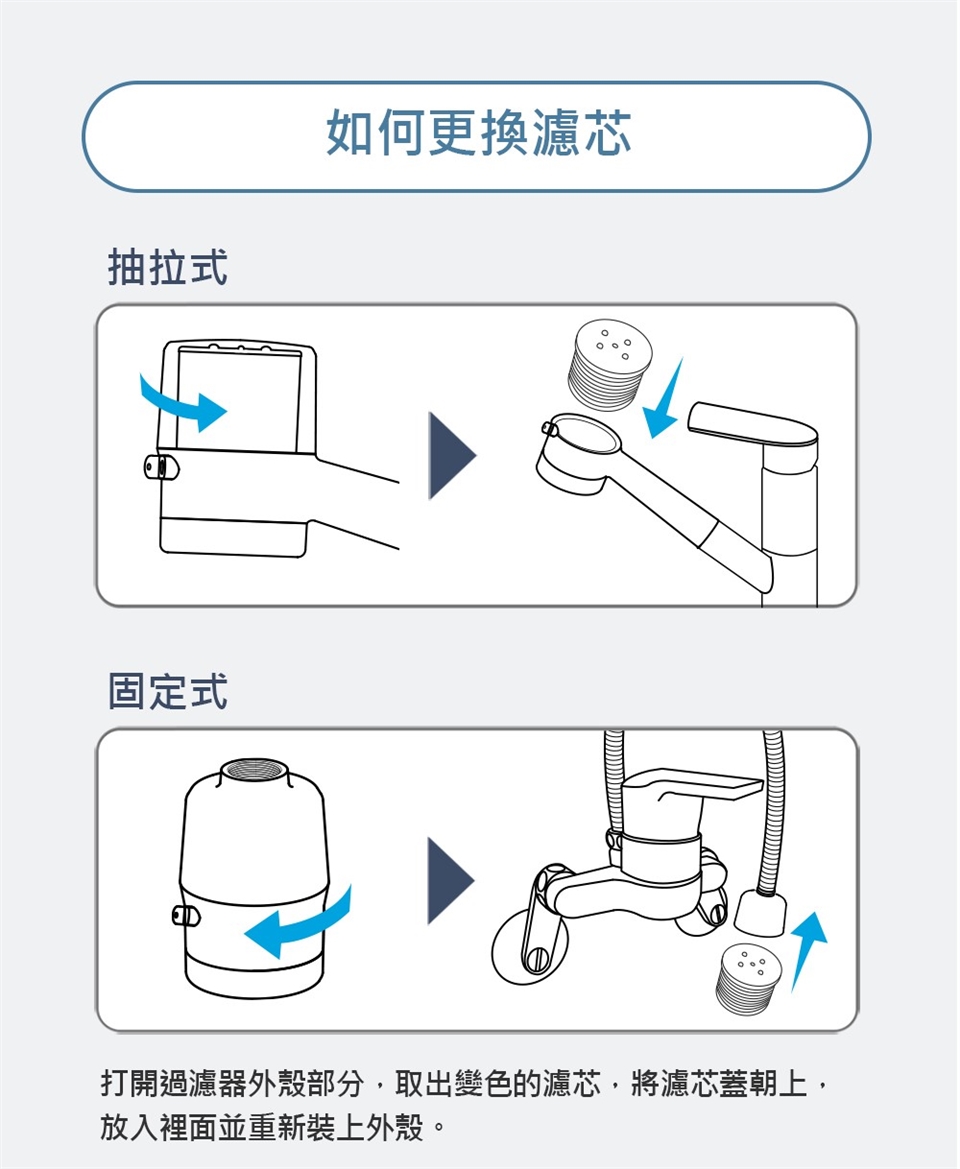 如何更換濾芯

抽拉式

固定式

打開過濾器外殼部分，取出變色的濾芯，將濾芯蓋朝上，放入裡面並重新裝上外殼。