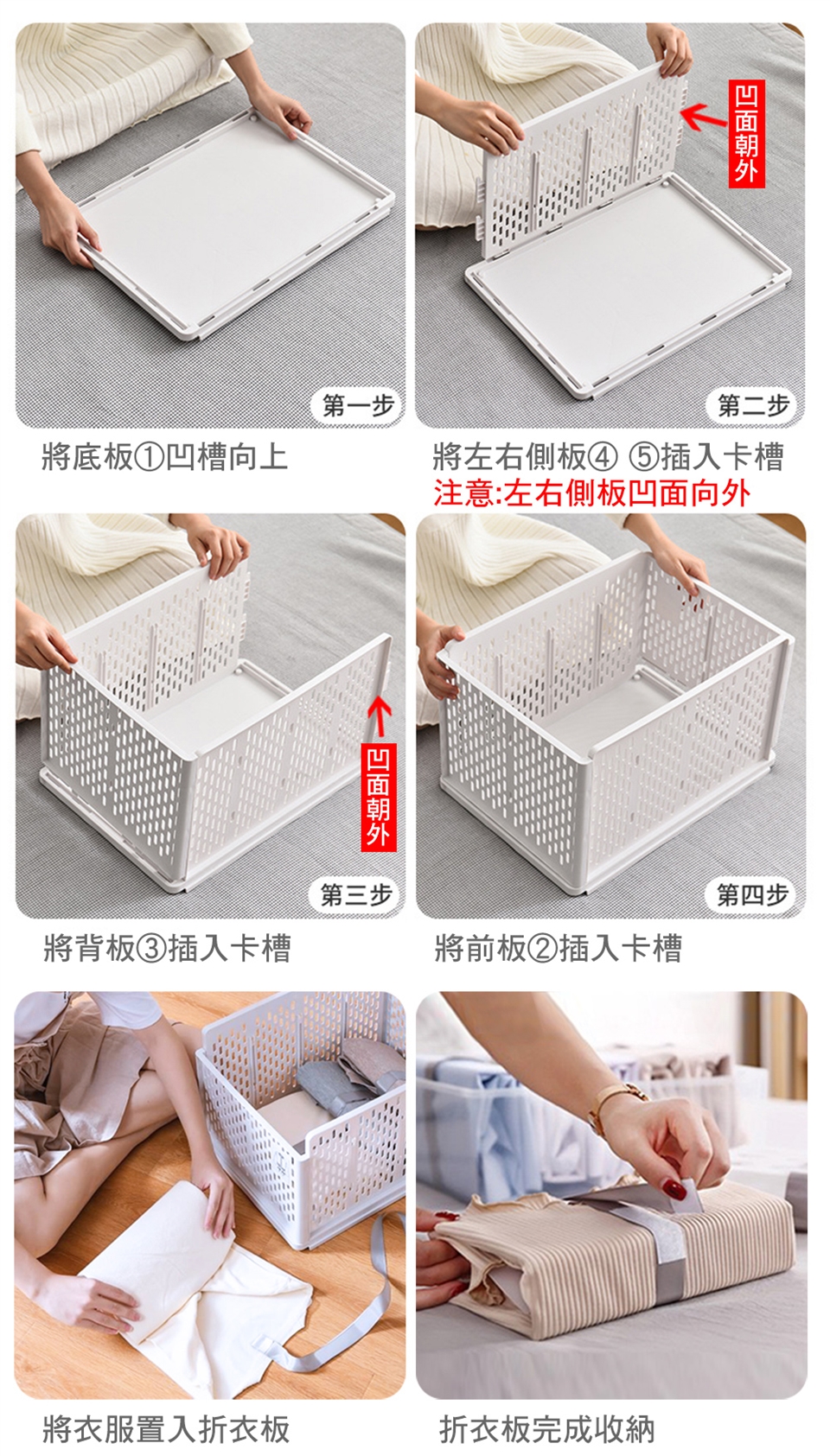 第一步

將底板①凹槽向上

凹面朝外

第二步

將左右側板④ ⑤插入卡槽
注意:左右側板凹面向外

凹面朝外

第三步

將背板③插入卡槽

第四步

將前板②插入卡槽

將衣服置入折衣板

折衣板完成收納