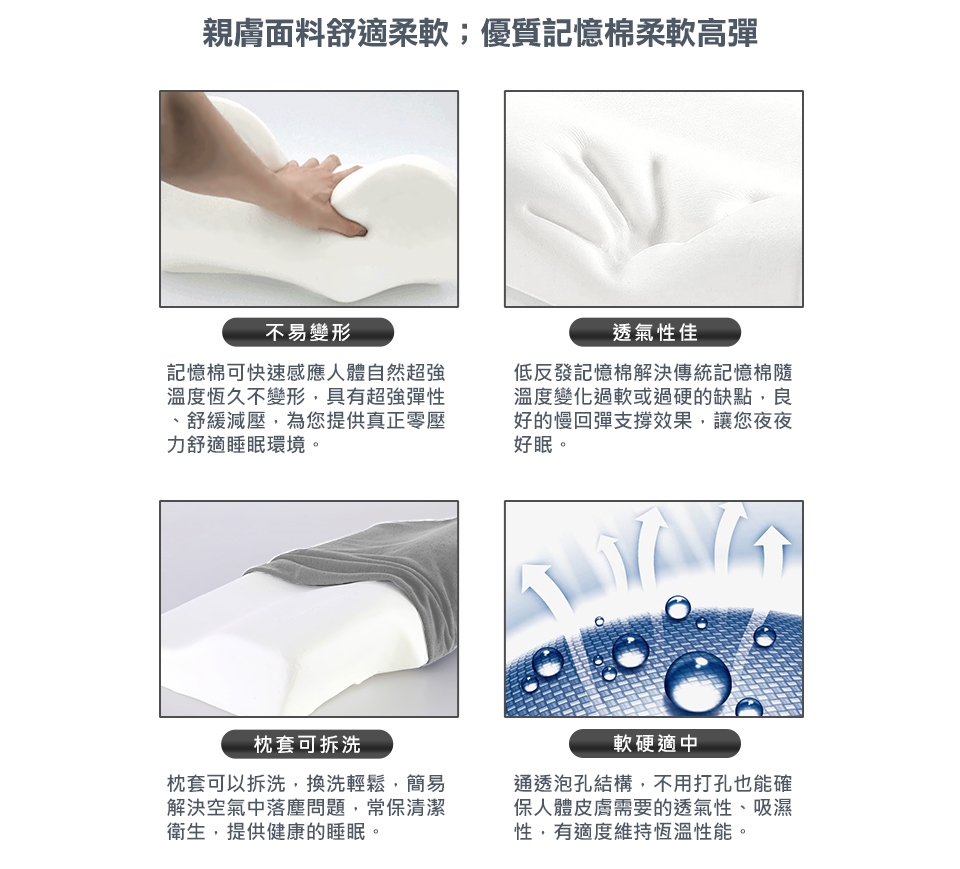 親膚面料舒適柔軟；優質記憶棉柔軟高彈

不易變形

記憶棉可快速感應人體自然超強溫度恆久不變形，具有超強彈性、舒緩減壓，為您提供真正零壓力舒適睡眠環境。

透氣性佳

低反發記憶棉解決傳統記憶棉隨溫度變化過軟或過硬的缺點，良好的慢回彈支撐效果，讓您夜夜好眠。

枕套可拆洗

枕套可以拆洗，換洗輕鬆，簡易解決空氣中落塵問題，常保清潔衛生，提供健康的睡眠。

軟硬適中

通透泡孔結構，不用打孔也能確保人體皮膚需要的透氣性、吸濕性，有適度維持恆溫性能。