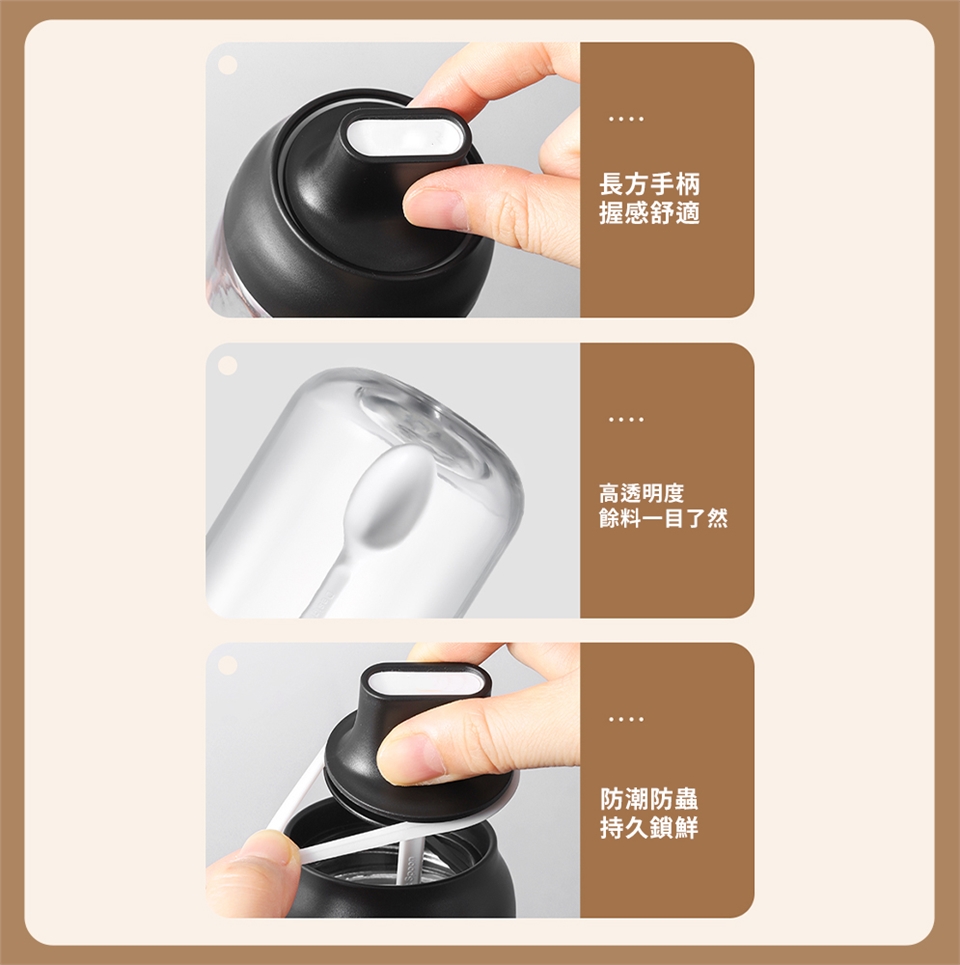 ....

長方手柄
握感舒適

....

高透明度
餘料一目了然

....

防潮防蟲
持久鎖鮮