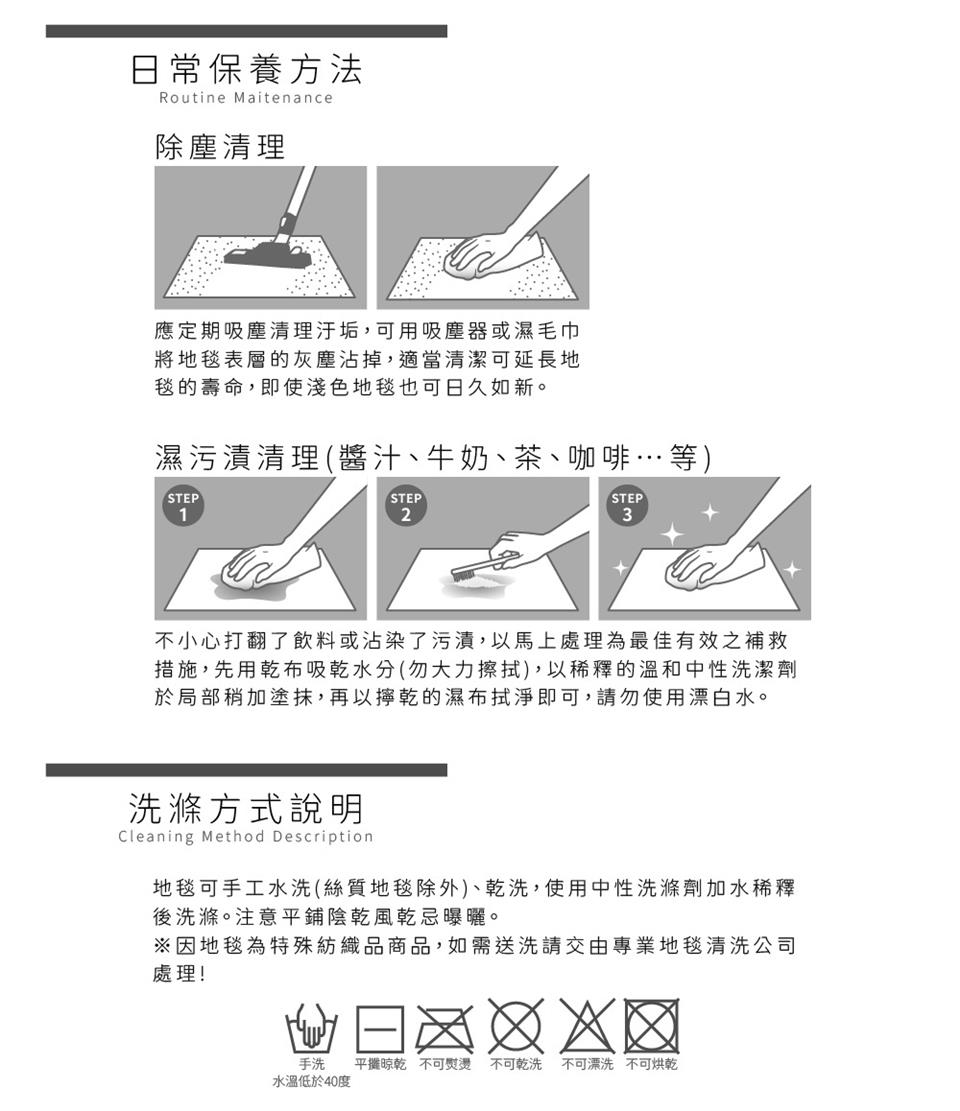 日常保養方法
Routine Maitenance

除塵清理

應定期吸塵清理汙垢，可用吸塵器或濕毛巾將地毯表層的灰塵沾掉，適當清潔可延長地毯的壽命，即使淺色地毯也可日久如新。

濕污漬清理(醬汁、牛奶、茶、咖啡…等)

STEP 1
STEP 2
STEP 3

不小心打翻了飲料或沾染了污漬，以馬上處理為最佳有效之補救措施，先用乾布吸乾水分(勿大力擦拭)，以稀釋的溫和中性洗潔劑於局部稍加塗抹，再以擰乾的濕布拭淨即可，請勿使用漂白水。

洗滌方式說明
Cleaning Method Description

地毯可手工水洗(絲質地毯除外)、乾洗，使用中性洗滌劑加水稀釋後洗滌。注意平鋪陰乾風乾忌曝曬。
※因地毯為特殊紡織品商品，如需送洗請交由專業地毯清洗公司處理!

手洗
水溫低於40度
平攤晾乾
不可熨燙
不可乾洗
不可漂洗
不可烘乾