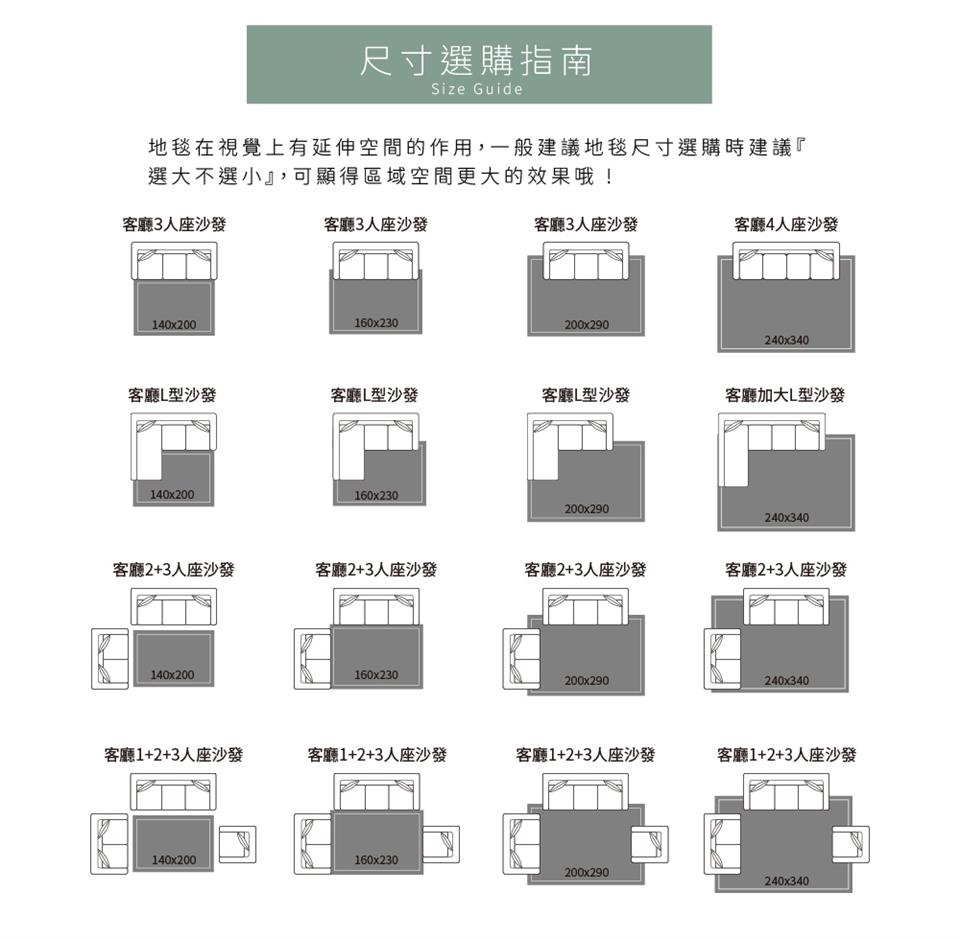 尺寸選購指南
Size Guide

地毯在視覺上有延伸空間的作用，一般建議地毯尺寸選購時建議『選大不選小』，可顯得區域空間更大的效果哦！

客廳3人座沙發
140x200

客廳3人座沙發
160x230

客廳3人座沙發
200x290

客廳4人座沙發
240x340

客廳L型沙發
140x200

客廳L型沙發
160x230

客廳L型沙發
200x290

客廳加大L型沙發
240x340

客廳2+3人座沙發
140x200

客廳2+3人座沙發
160x230

客廳2+3人座沙發
200x290

客廳2+3人座沙發
240x340

客廳1+2+3人座沙發
140x200

客廳1+2+3人座沙發
160x230

客廳1+2+3人座沙發
200x290

客廳1+2+3人座沙發
240x340