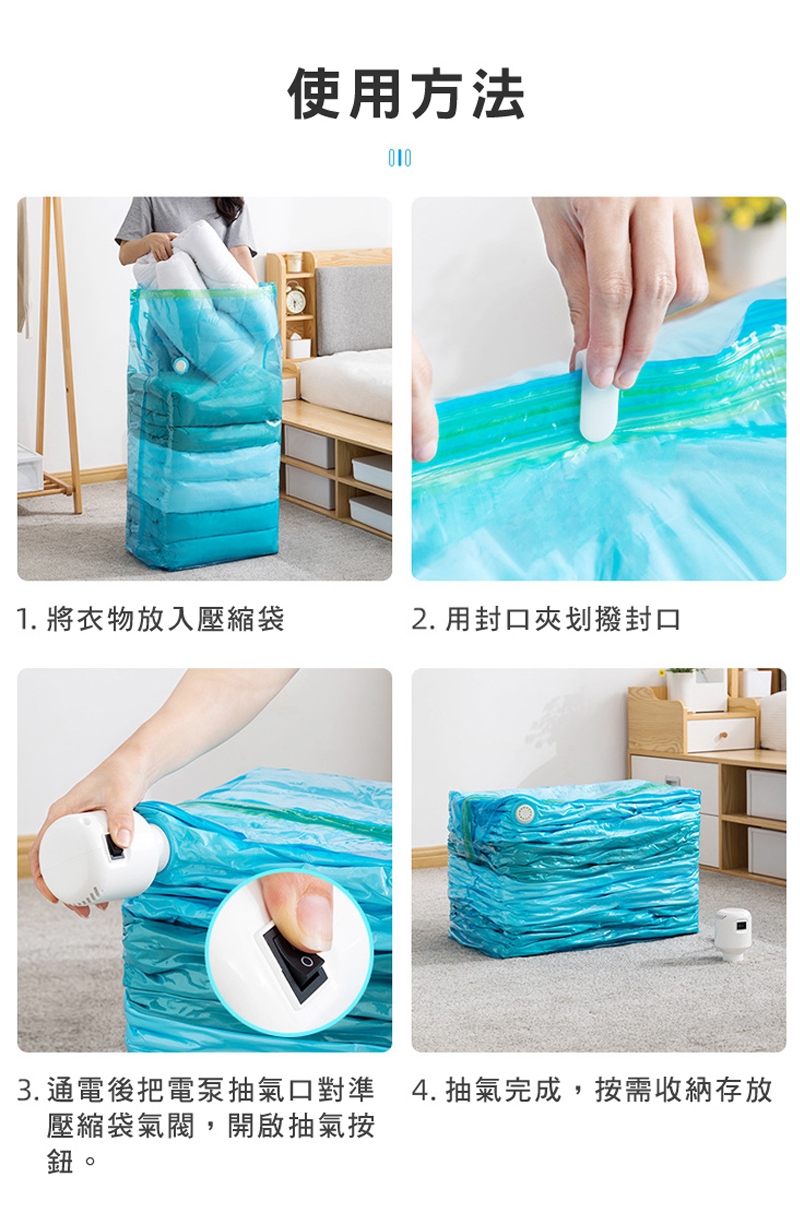 使用方法

1. 將衣物放入壓縮袋

2. 用封口夾划撥封口

3. 通電後把電泵抽氣口對準壓縮袋氣閥，開啟抽氣按鈕。

4. 抽氣完成，按需收納存放