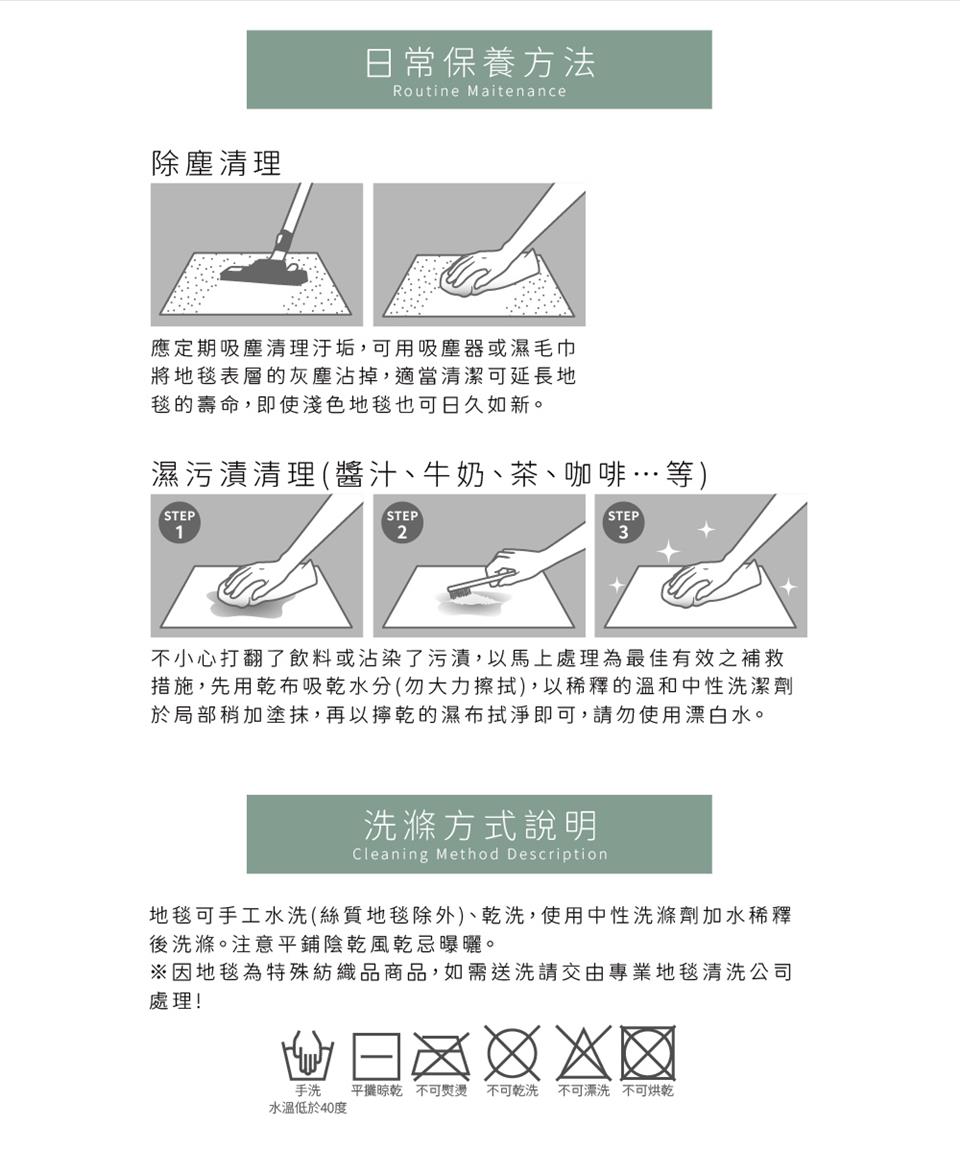 日常保養方法
Routine Maitenance

除塵清理

應定期吸塵清理汙垢，可用吸塵器或濕毛巾將地毯表層的灰塵沾掉，適當清潔可延長地毯的壽命，即使淺色地毯也可日久如新。

濕污漬清理(醬汁、牛奶、茶、咖啡…等)

STEP 1
STEP 2
STEP 3

不小心打翻了飲料或沾染了污漬，以馬上處理為最佳有效之補救措施，先用乾布吸乾水分(勿大力擦拭)，以稀釋的溫和中性洗潔劑於局部稍加塗抹，再以擰乾的濕布拭淨即可，請勿使用漂白水。

洗滌方式說明
Cleaning Method Description

地毯可手工水洗(絲質地毯除外)、乾洗，使用中性洗滌劑加水稀釋後洗滌。注意平鋪陰乾風乾忌曝曬。
※因地毯為特殊紡織品商品，如需送洗請交由專業地毯清洗公司處理!

手洗
水溫低於40度
平攤晾乾
不可熨燙
不可乾洗
不可漂洗
不可烘乾