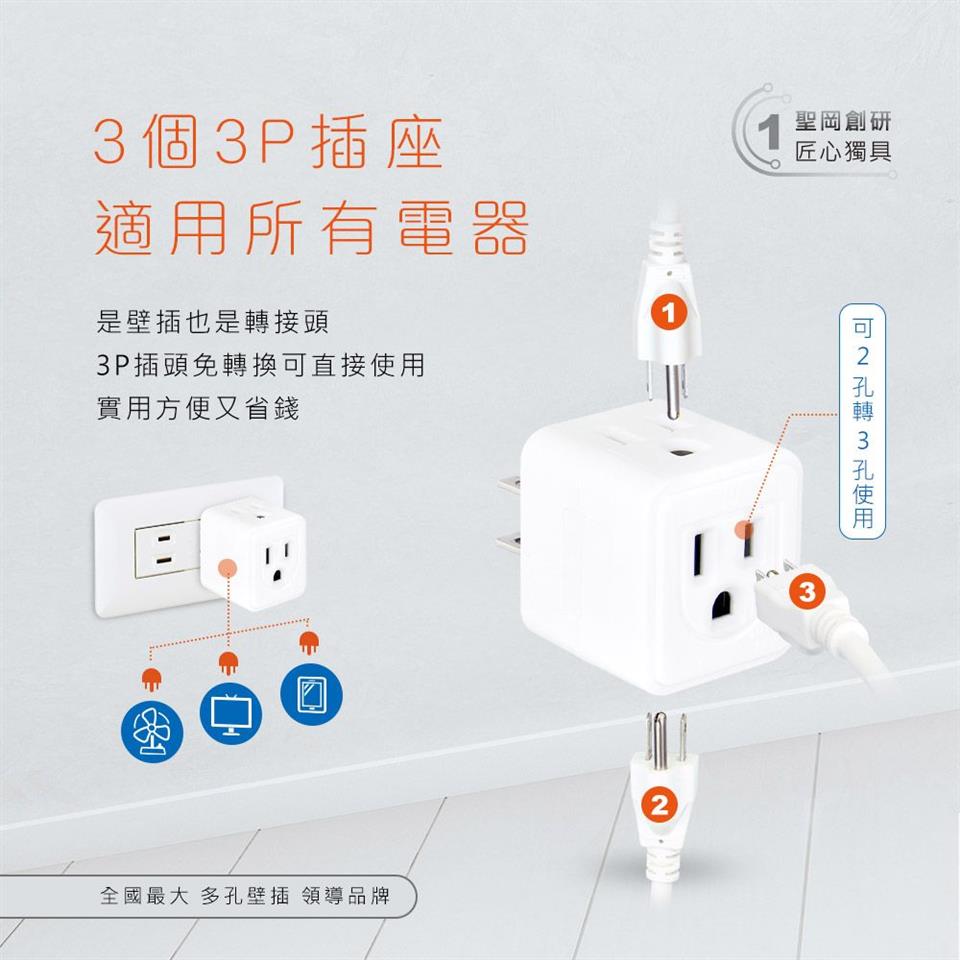 3個3P插座
適用所有電器

1 聖岡創研
匠心獨具

是壁插也是轉接頭
3P插頭免轉換可直接使用
實用方便又省錢

1

可2孔轉3孔使用

3

2

全國最大 多孔壁插 領導品牌