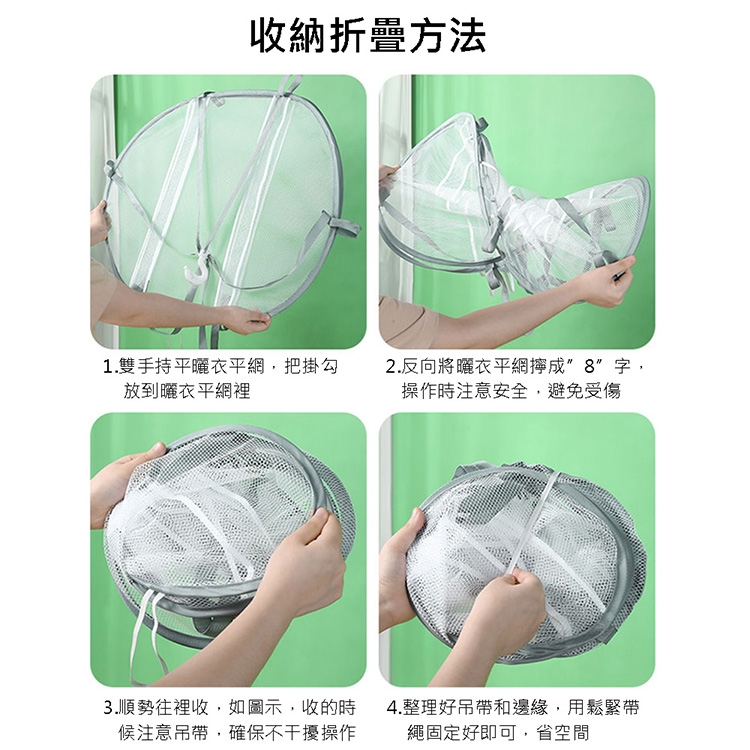 收納折疊方法

1.雙手持平曬衣平網，把掛勾放到曬衣平網裡

2.反向將曬衣平網擰成”8”字，操作時注意安全，避免受傷

3.順勢往裡收，如圖示，收的時候注意吊帶，確保不干擾操作

4.整理好吊帶和邊緣，用鬆緊帶繩固定好即可，省空間