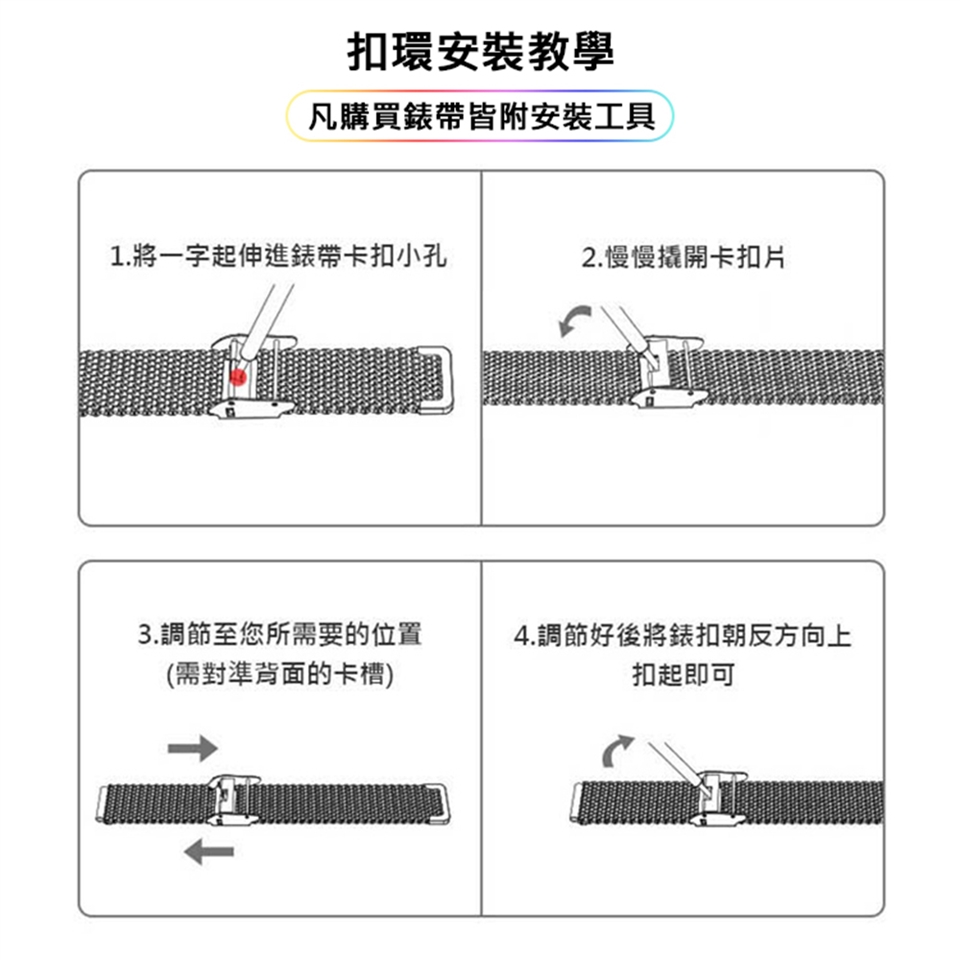 扣環安裝教學

凡購買錶帶皆附安裝工具

1.將一字起伸進錶帶卡扣小孔

2.慢慢撬開卡扣片

3.調節至您所需要的位置
(需對準背面的卡槽)

4.調節好後將錶扣朝反方向上扣起即可