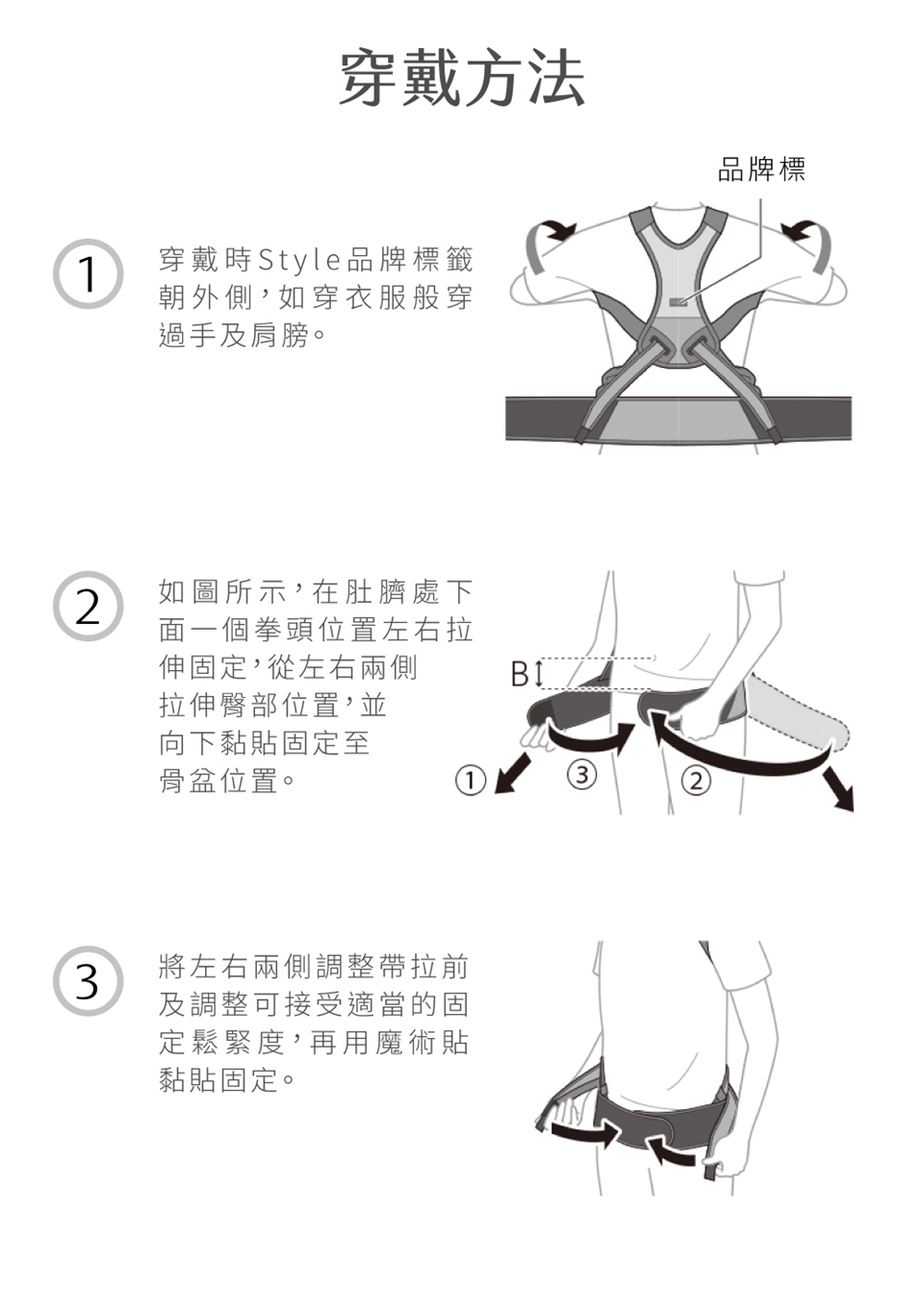 穿戴方法

品牌標

1 穿戴時Style品牌標籤朝外側，如穿衣服般穿過手及肩膀。

2 如圖所示，在肚臍處下面一個拳頭位置左右拉伸固定，從左右兩側拉伸臀部位置，並向下黏貼固定至骨盆位置。

B

①

③

②

3 將左右兩側調整帶拉前及調整可接受適當的固定鬆緊度，再用魔術貼黏貼固定。