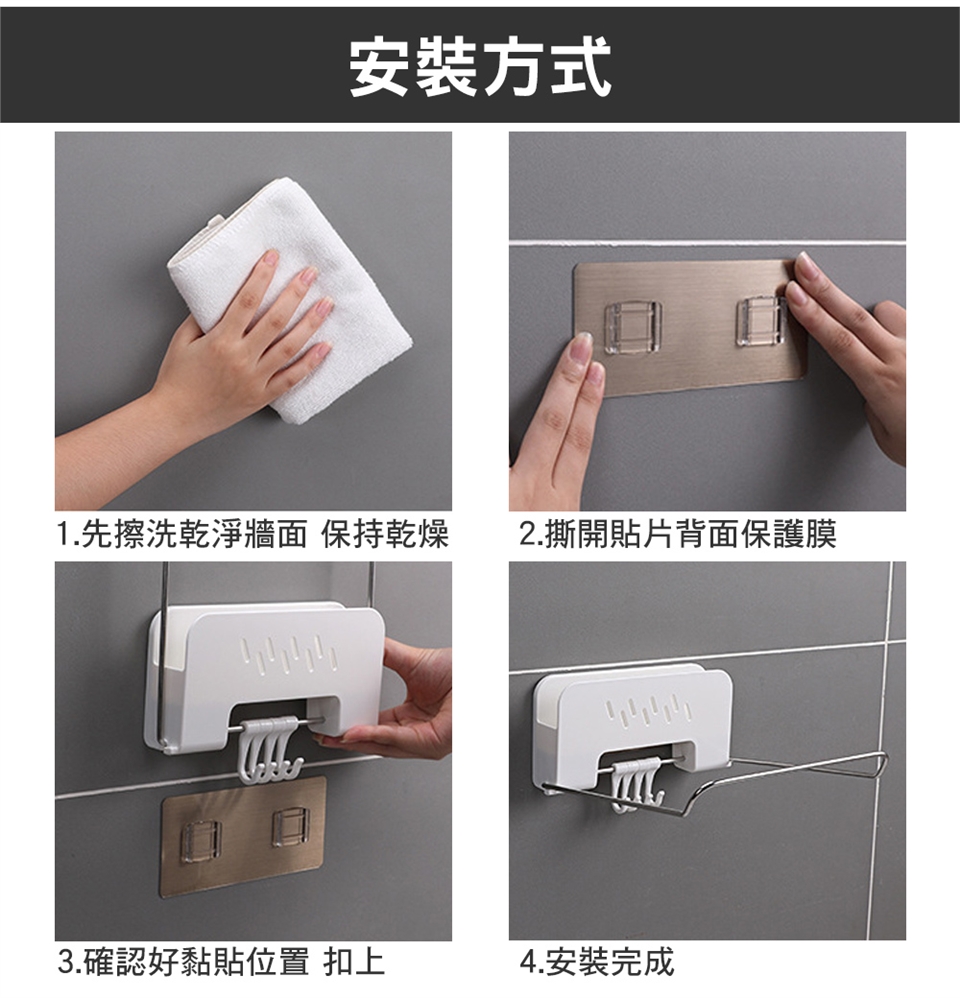 安裝方式

1.先擦洗乾淨牆面 保持乾燥

2.撕開貼片背面保護膜

3.確認好黏貼位置 扣上

4.安裝完成