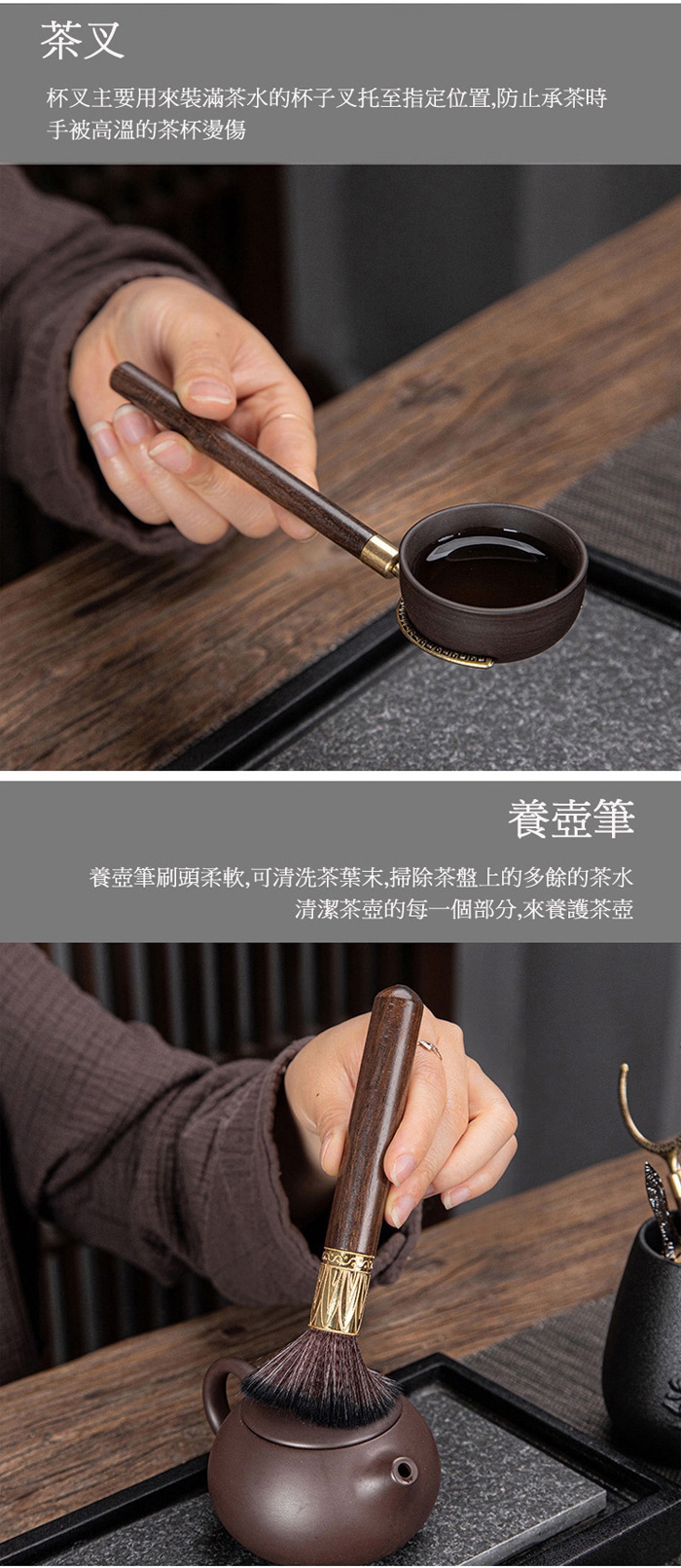 茶叉

杯叉主要用來裝滿茶水的杯子叉托至指定位置,防止承茶時手被高溫的茶杯燙傷

養壺筆

養壺筆刷頭柔軟,可清洗茶葉末,掃除茶盤上的多餘的茶水清潔茶壺的每一個部分,來養護茶壺