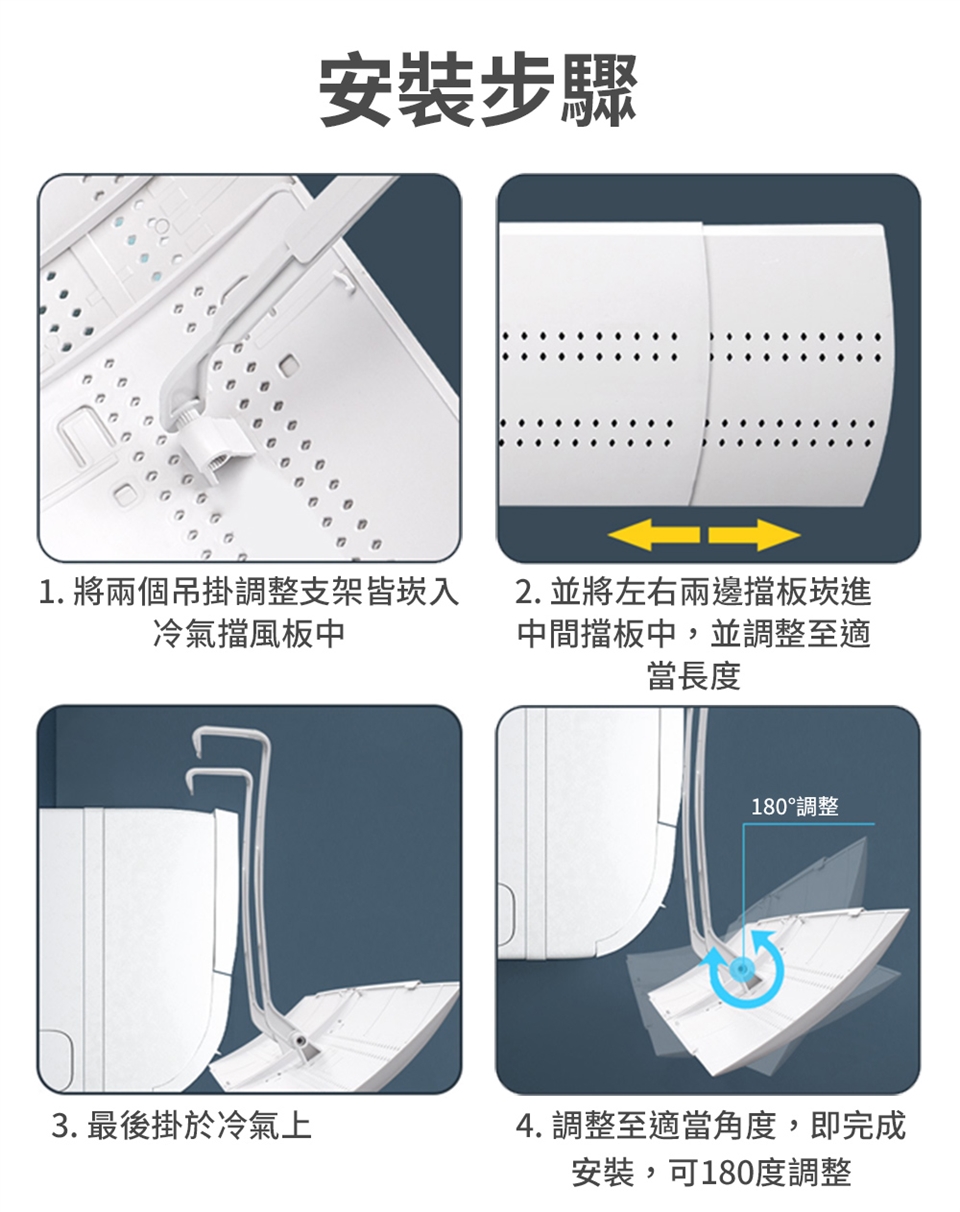 安裝步驟

1. 將兩個吊掛調整支架皆崁入冷氣擋風板中

2. 並將左右兩邊擋板崁進中間擋板中，並調整至適當長度

180°調整

3. 最後掛於冷氣上

4. 調整至適當角度，即完成安裝，可180度調整