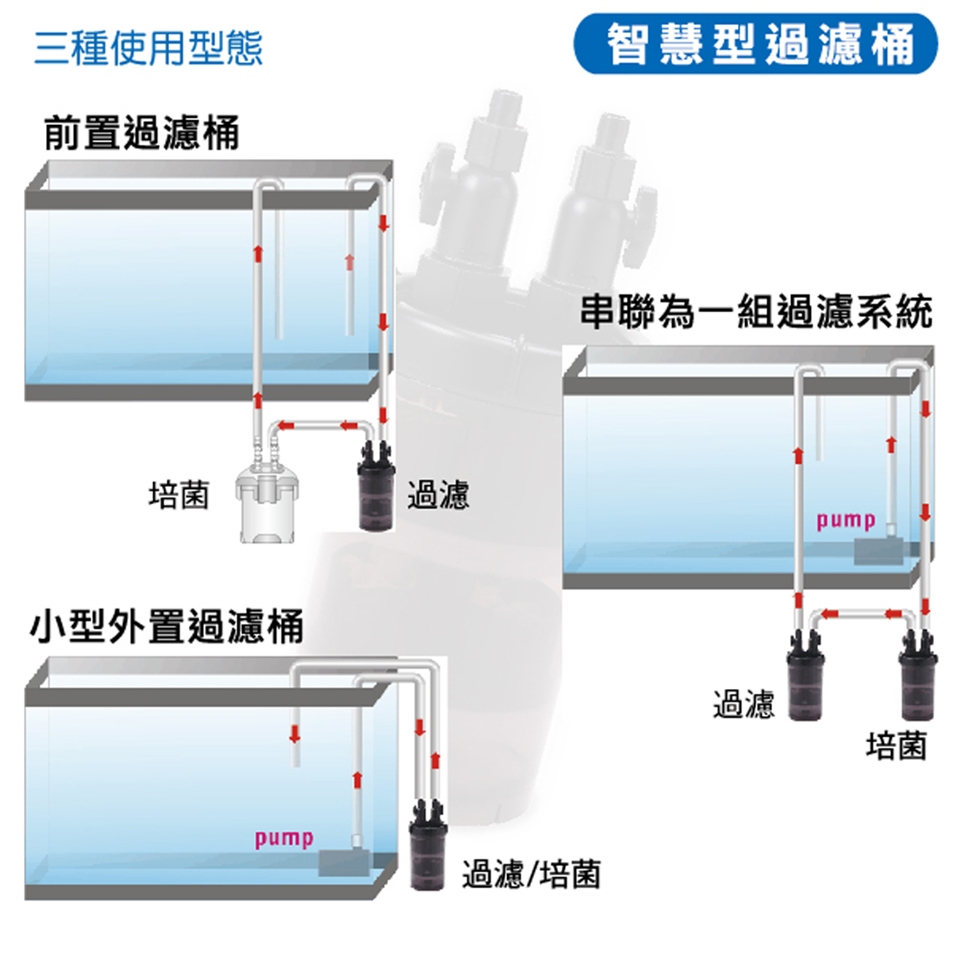 三種使用型態

智慧型過濾桶

前置過濾桶

培菌

過濾

串聯為一組過濾系統

pump

過濾

培菌

小型外置過濾桶

pump

過濾/培菌