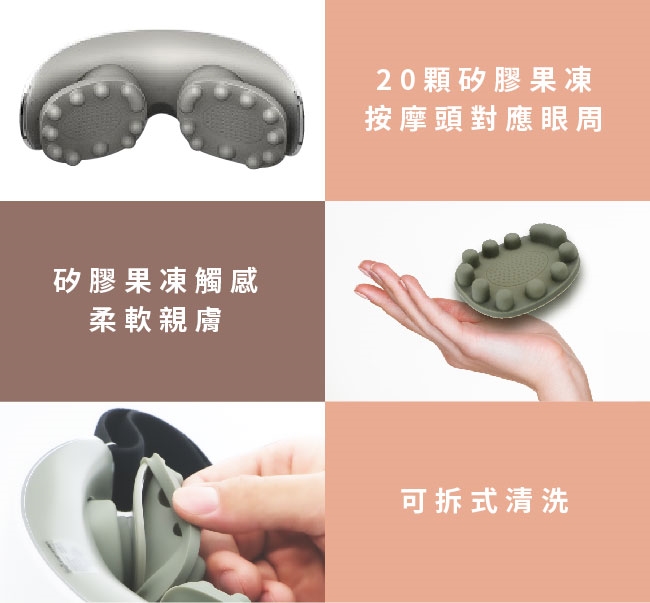 20顆矽膠果凍
按摩頭對應眼周

矽膠果凍觸感
柔軟親膚

可拆式清洗