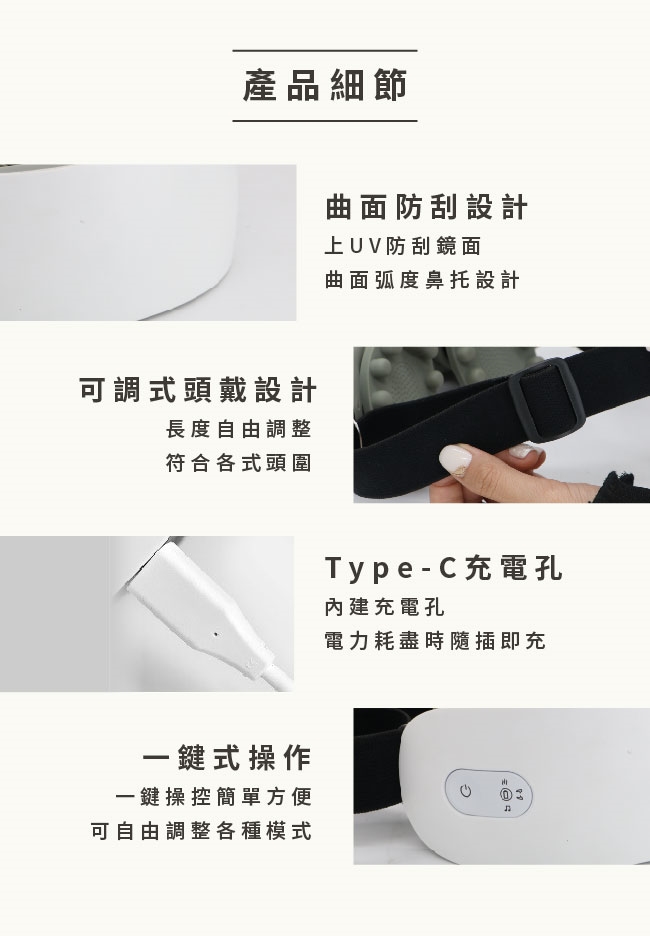 產品細節

曲面防刮設計
上UV防刮鏡面
曲面弧度鼻托設計

可調式頭戴設計
長度自由調整
符合各式頭圍

Type-C充電孔
內建充電孔
電力耗盡時隨插即充

一鍵式操作
一鍵操控簡單方便
可自由調整各種模式