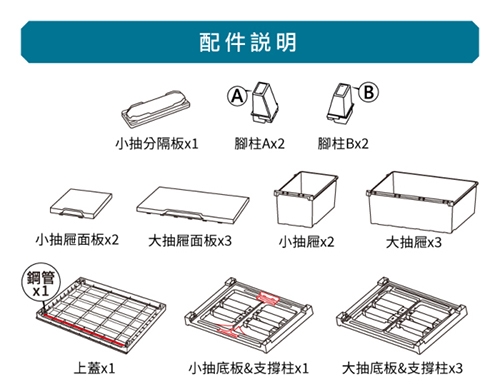 配件說明

A

B

小抽分隔板x1

腳柱Ax2

腳柱Bx2

小抽屜面板x2

大抽屜面板x3

小抽屜x2

大抽屜x3

鋼管
x1

上蓋x1

小抽底板&支撐柱x1

大抽底板&支撐柱x3