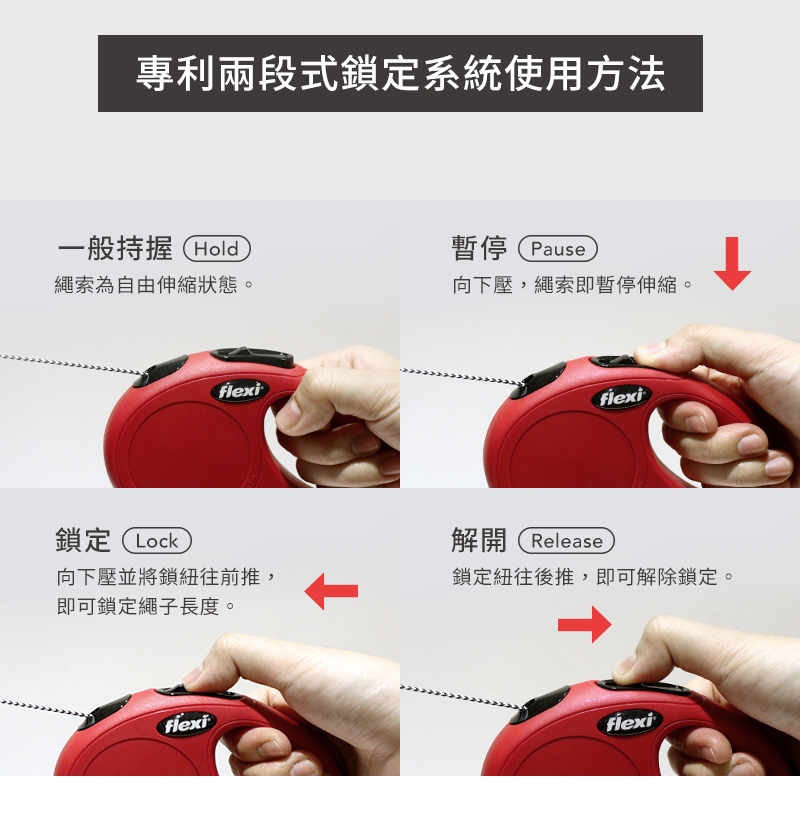 專利兩段式鎖定系統使用方法

一般持握 Hold
繩索為自由伸縮狀態。

flexi

暫停 Pause
向下壓，繩索即暫停伸縮。

flexi

鎖定 Lock
向下壓並將鎖紐往前推，即可鎖定繩子長度。

flexi

解開 Release
鎖定紐往後推，即可解除鎖定。

flexi