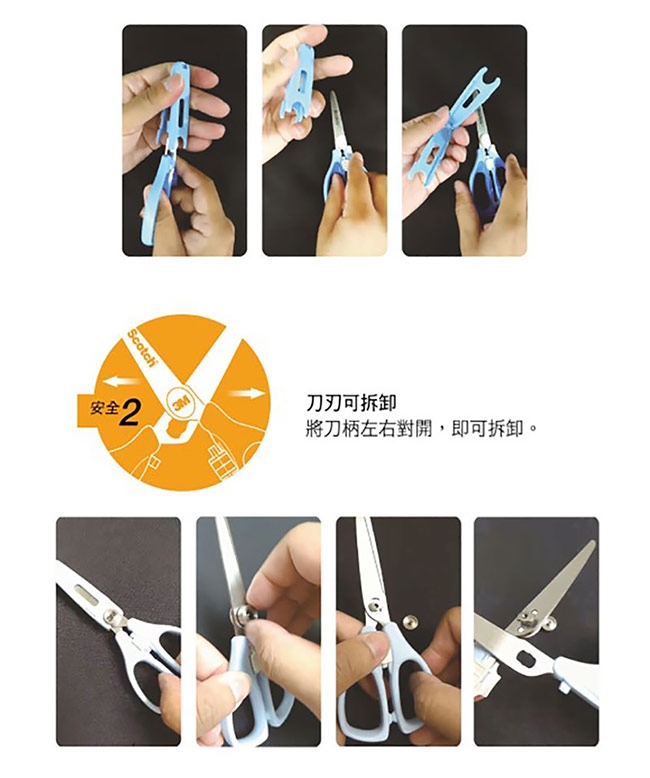 Scotch

3M

安全2

刀刃可拆卸
將刀柄左右對開，即可拆卸。