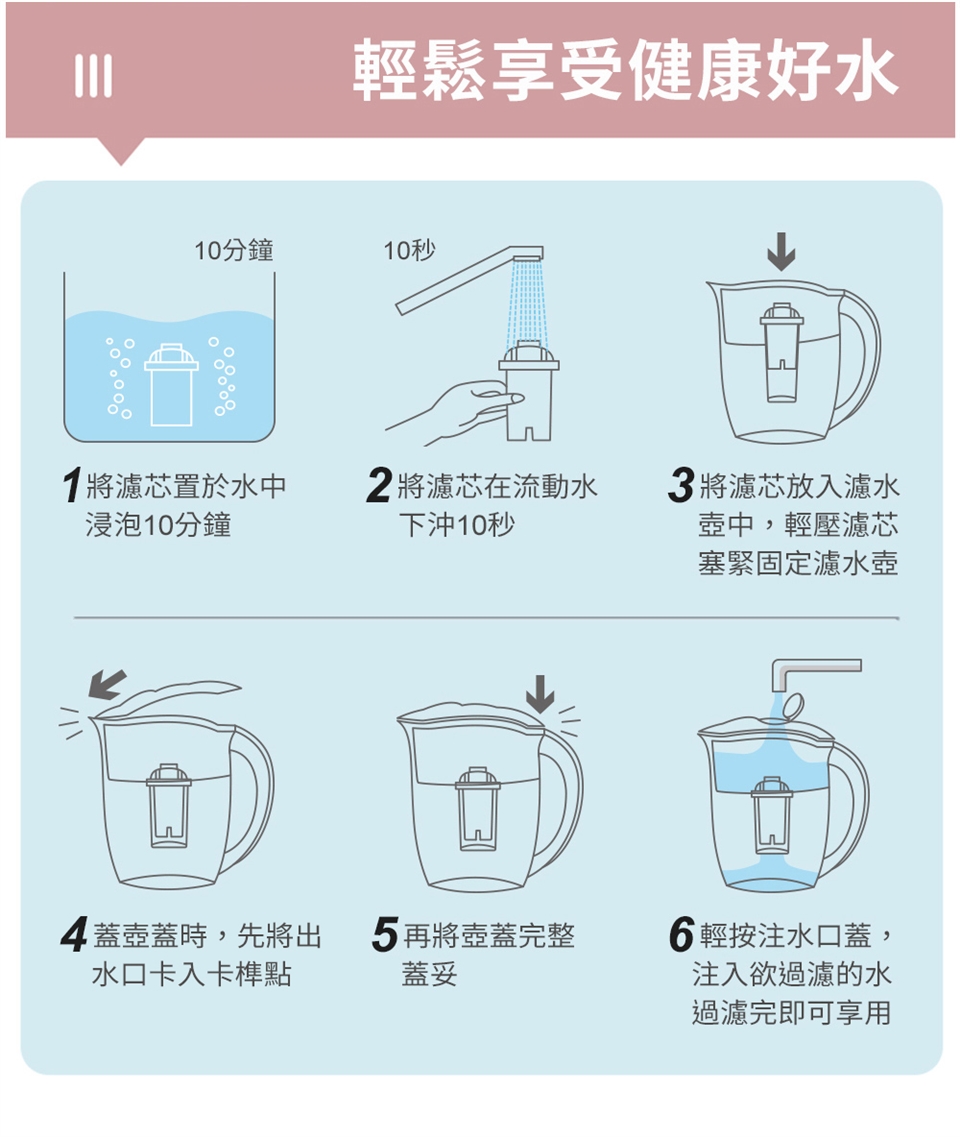 III 輕鬆享受健康好水

10分鐘

10秒

1 將濾芯置於水中浸泡10分鐘

2 將濾芯在流動水下沖10秒

3 將濾芯放入濾水壺中，輕壓濾芯塞緊固定濾水壺

4 蓋壺蓋時，先將出水口卡入卡榫點

5 再將壺蓋完整蓋妥

6 輕按注水口蓋，注入欲過濾的水過濾完即可享用