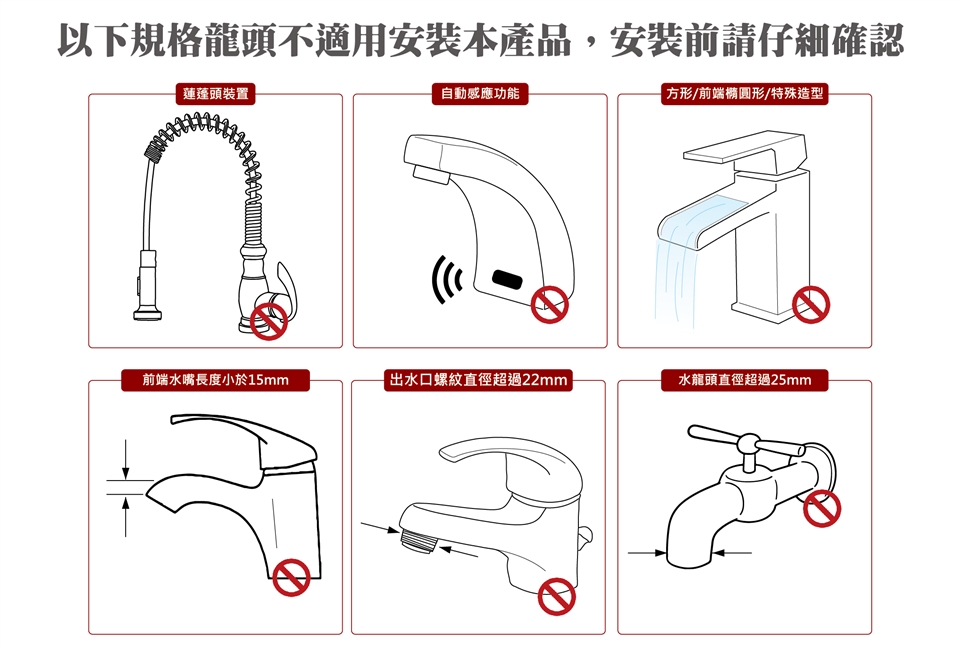 以下規格龍頭不適用安裝本產品，安裝前請仔細確認

蓮蓬頭裝置

自動感應功能

方形/前端橢圓形/特殊造型

前端水嘴長度小於15mm

出水口螺紋直徑超過22mm

水龍頭直徑超過25mm