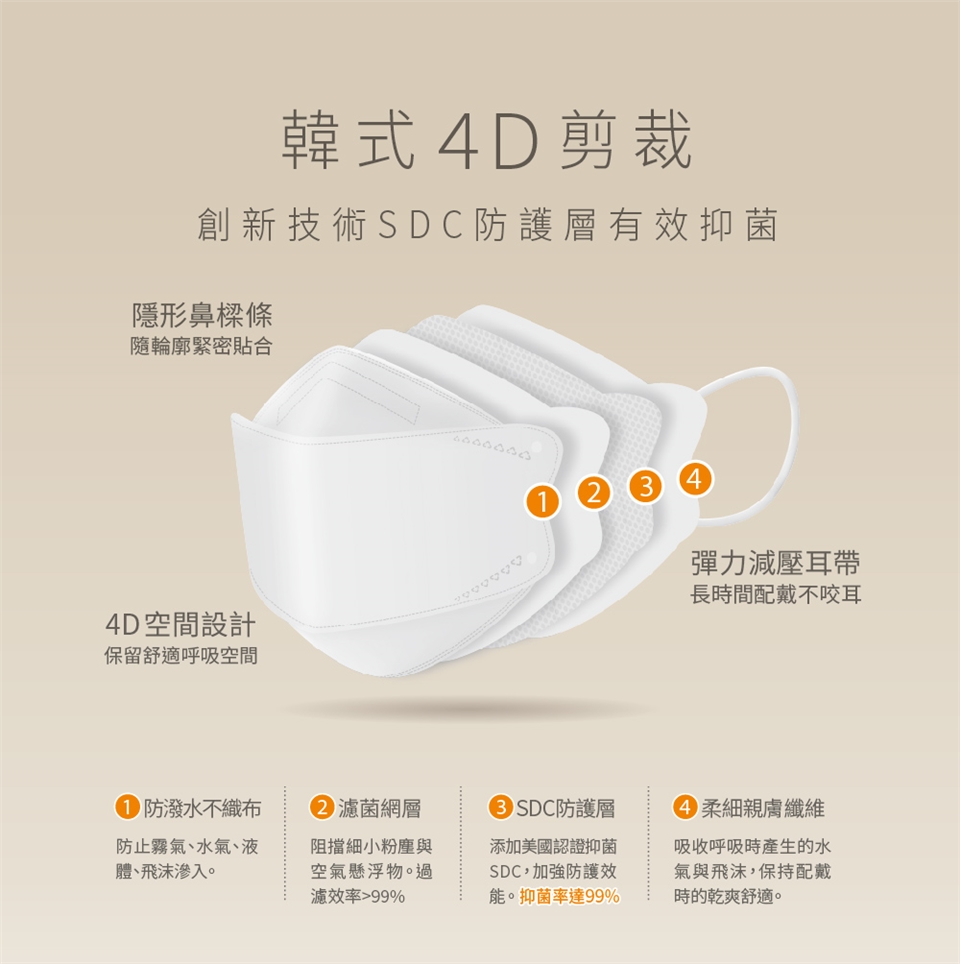 韓式4D剪裁

創新技術SDC防護層有效抑菌

隱形鼻樑條
隨輪廓緊密貼合

1 2 3 4

彈力減壓耳帶
長時間配戴不咬耳

4D空間設計
保留舒適呼吸空間

1 防潑水不織布

防止霧氣、水氣、液體、飛沫滲入。

2 濾菌網層

阻擋細小粉塵與空氣懸浮物。過濾效率>99%

3 SDC防護層

添加美國認證抑菌SDC，加強防護效能。抑菌率達99%

4 柔細親膚纖維

吸收呼吸時產生的水氣與飛沫，保持配戴時的乾爽舒適。