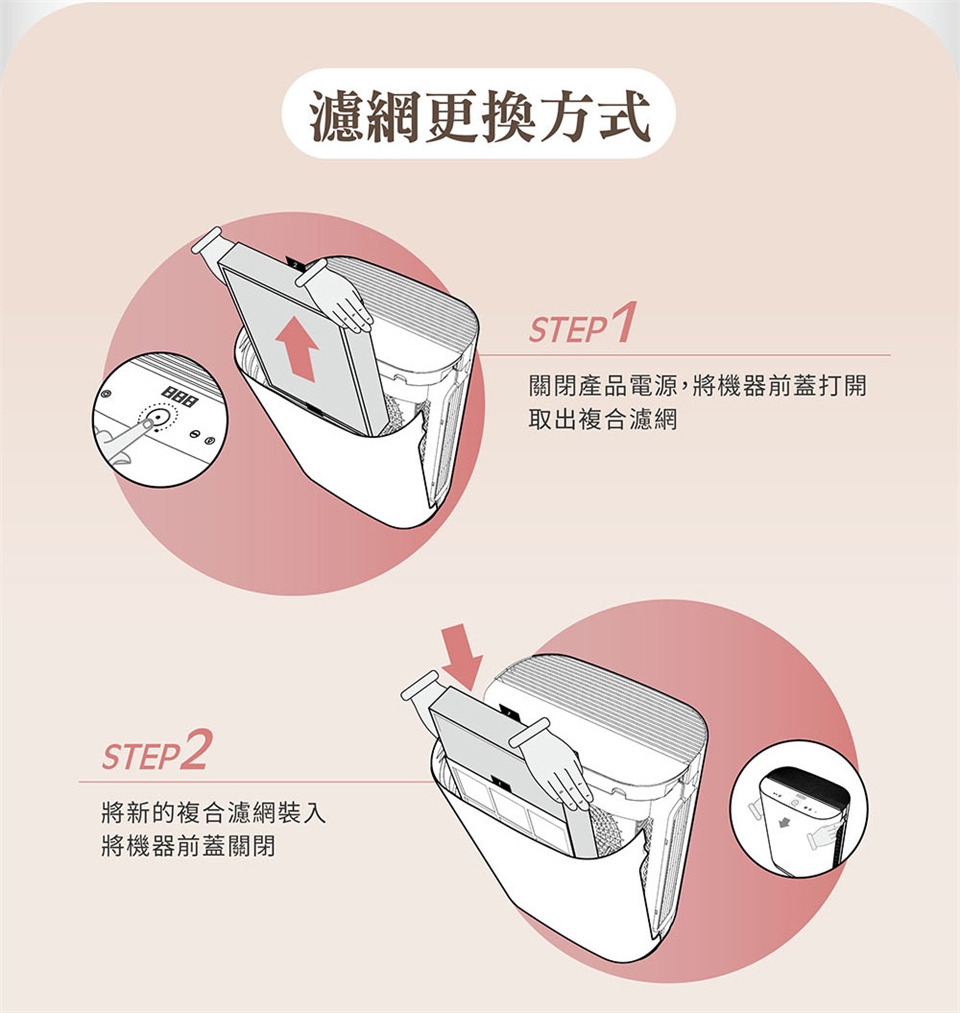 濾網更換方式

STEP1

關閉產品電源，將機器前蓋打開
取出複合濾網

STEP2

將新的複合濾網裝入
將機器前蓋關閉