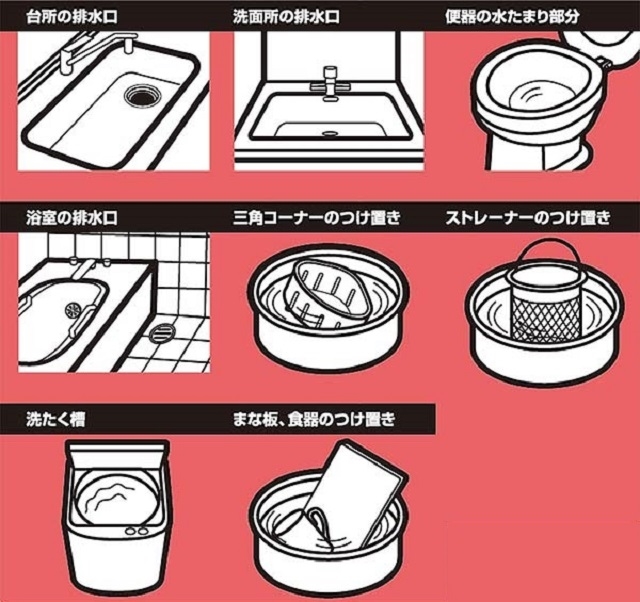 台所の排水口

洗面所の排水口

便器の水たまり部分

浴室の排水口

三角コーナーのつけ置き

ストレーナーのつけ置き

洗たく槽

まな板、食器のつけ置き