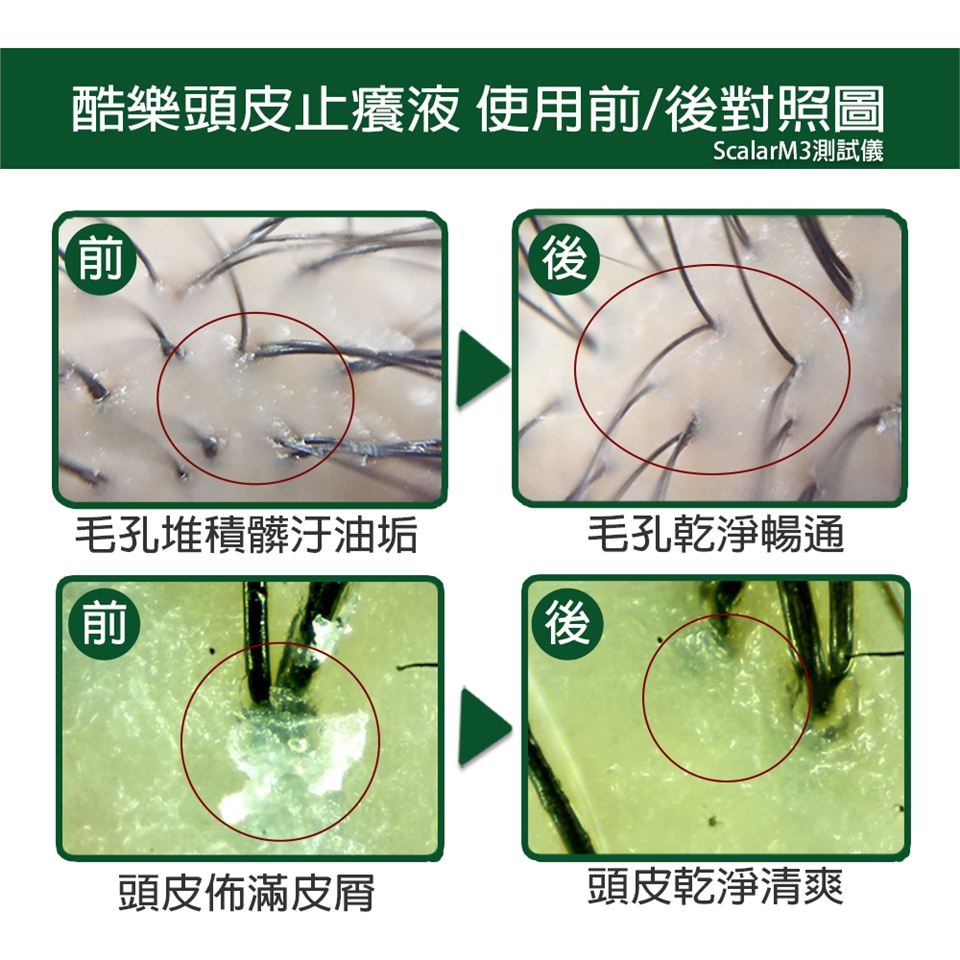 酷樂頭皮止癢液 使用前/後對照圖

ScalarM3測試儀

前

後

毛孔堆積髒汙油垢

毛孔乾淨暢通

前

後

頭皮佈滿皮屑

頭皮乾淨清爽